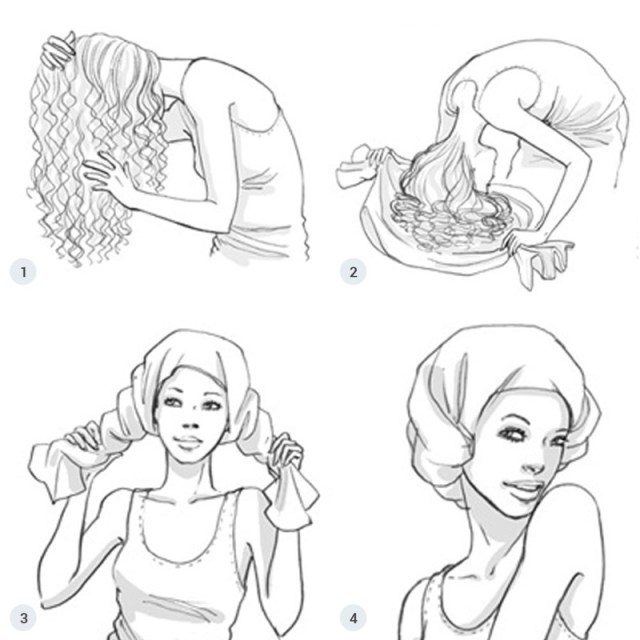 1

2

3

4