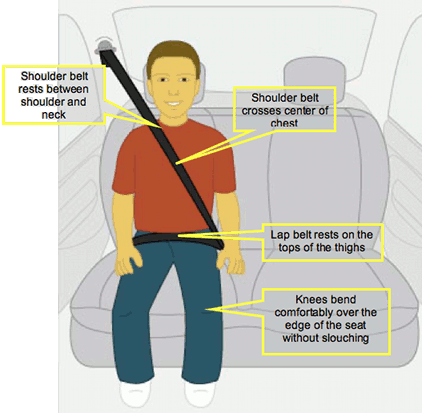 Shoulder belt rests between shoulder and neck

Shoulder belt crosses center of chest

Lap belt rests on the tops of the thighs

Knees bend comfortably over the edge of the seat without slouching