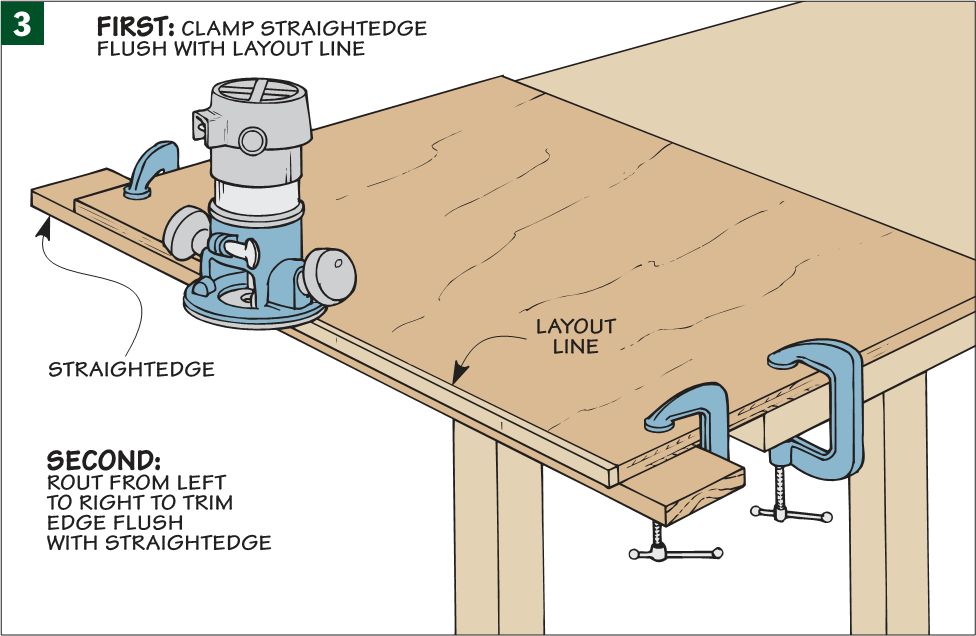 3

FIRST: CLAMP STRAIGHTEDGE FLUSH WITH LAYOUT LINE

STRAIGHTEDGE

LAYOUT LINE

SECOND: ROUT FROM LEFT TO RIGHT TO TRIM EDGE FLUSH WITH STRAIGHTEDGE