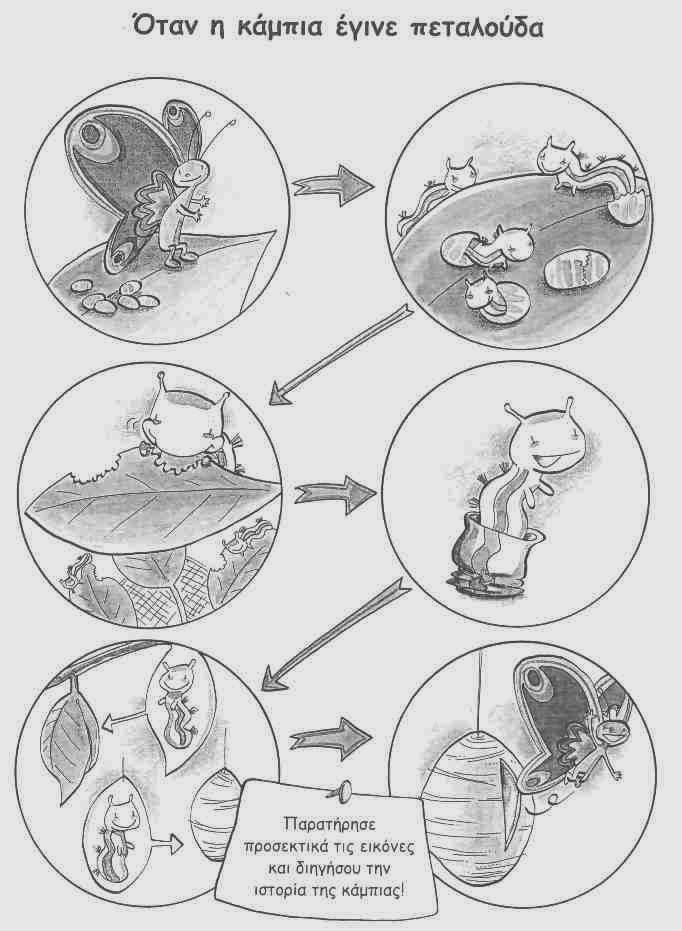 Όταν η κάμπια έγινε πεταλούδα

Παρατήρησε προσεκτικά τις εικόνες και διηγήσου την ιστορία της κάμπιας!