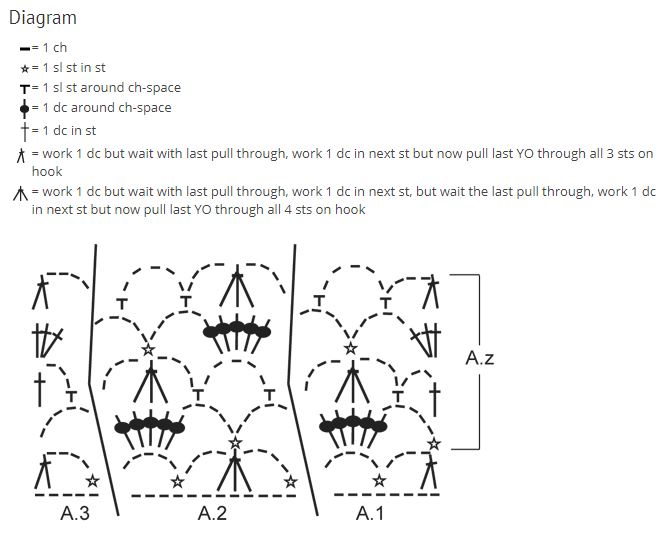 Diagram

= 1 ch

= 1 sl st in st

= 1 sl st around ch-space

= 1 dc around ch-space

= 1 dc in st

= work 1 dc but wait with last pull through, work 1 dc in next st but now pull last YO through all 3 sts on hook

= work 1 dc but wait with last pull through, work 1 dc in next st, but wait the last pull through, work 1 dc in next st but now pull last YO through all 4 sts on hook

A.z

A.3

A.2

A.1