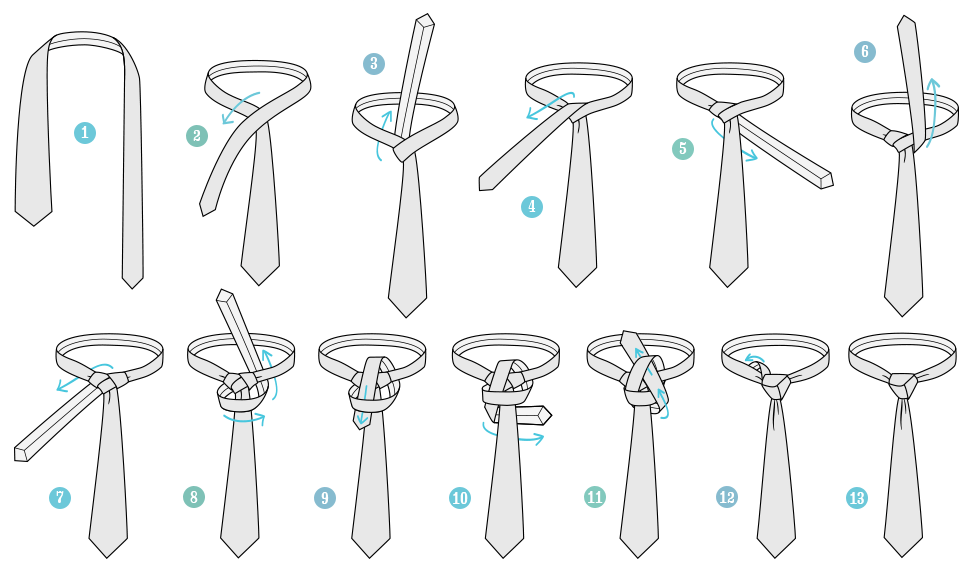 1
2
3
4
5
6
7
8
9
10
11
12
13