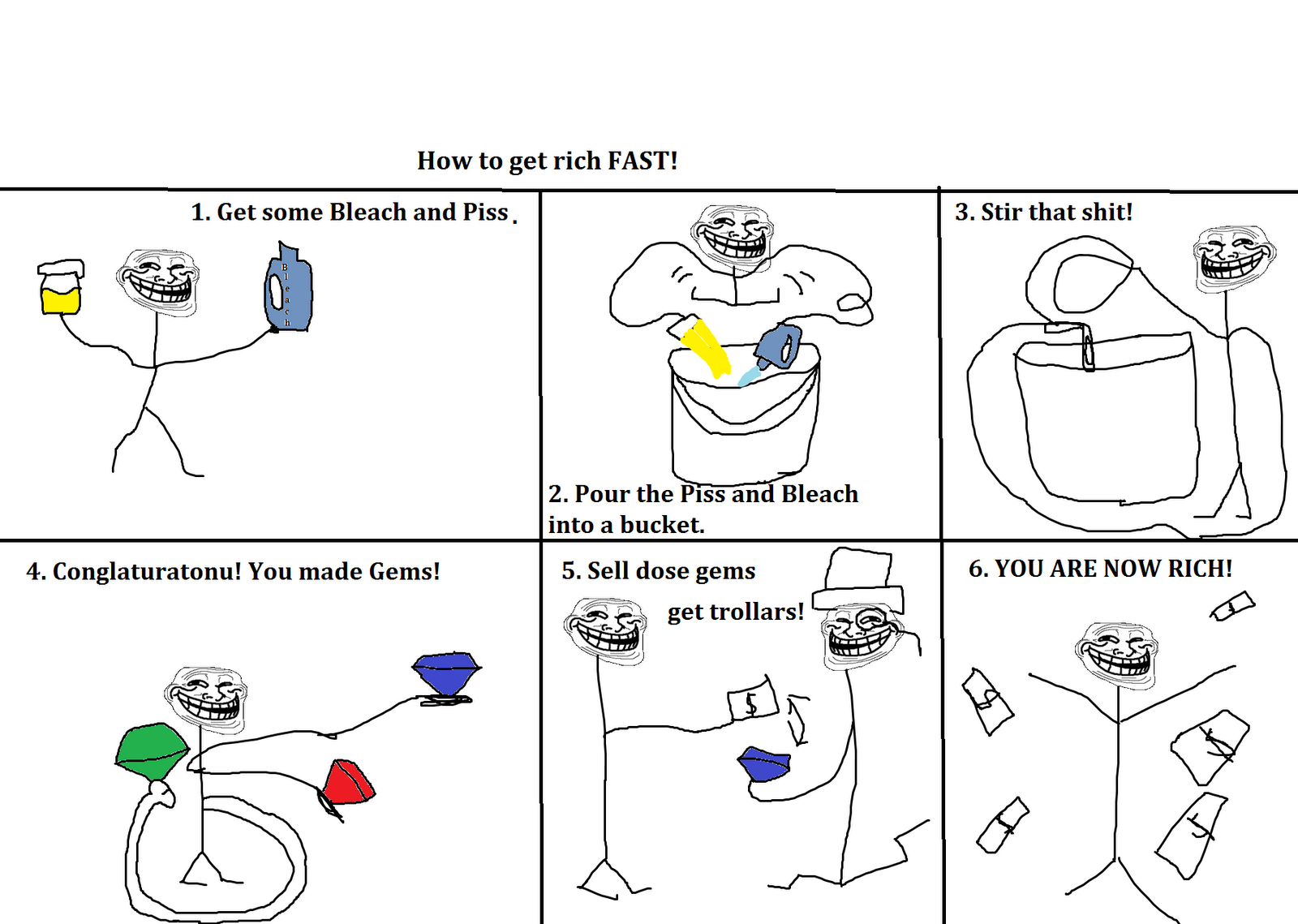 How to get rich FAST!

1. Get some Bleach and Piss.

Bleach

2. Pour the Piss and Bleach into a bucket.

3. Stir that shit!

4. Conglaturatonu! You made Gems!

5. Sell dose gems

get trollars!

$

6. YOU ARE NOW RICH!

$

$

$

$

$