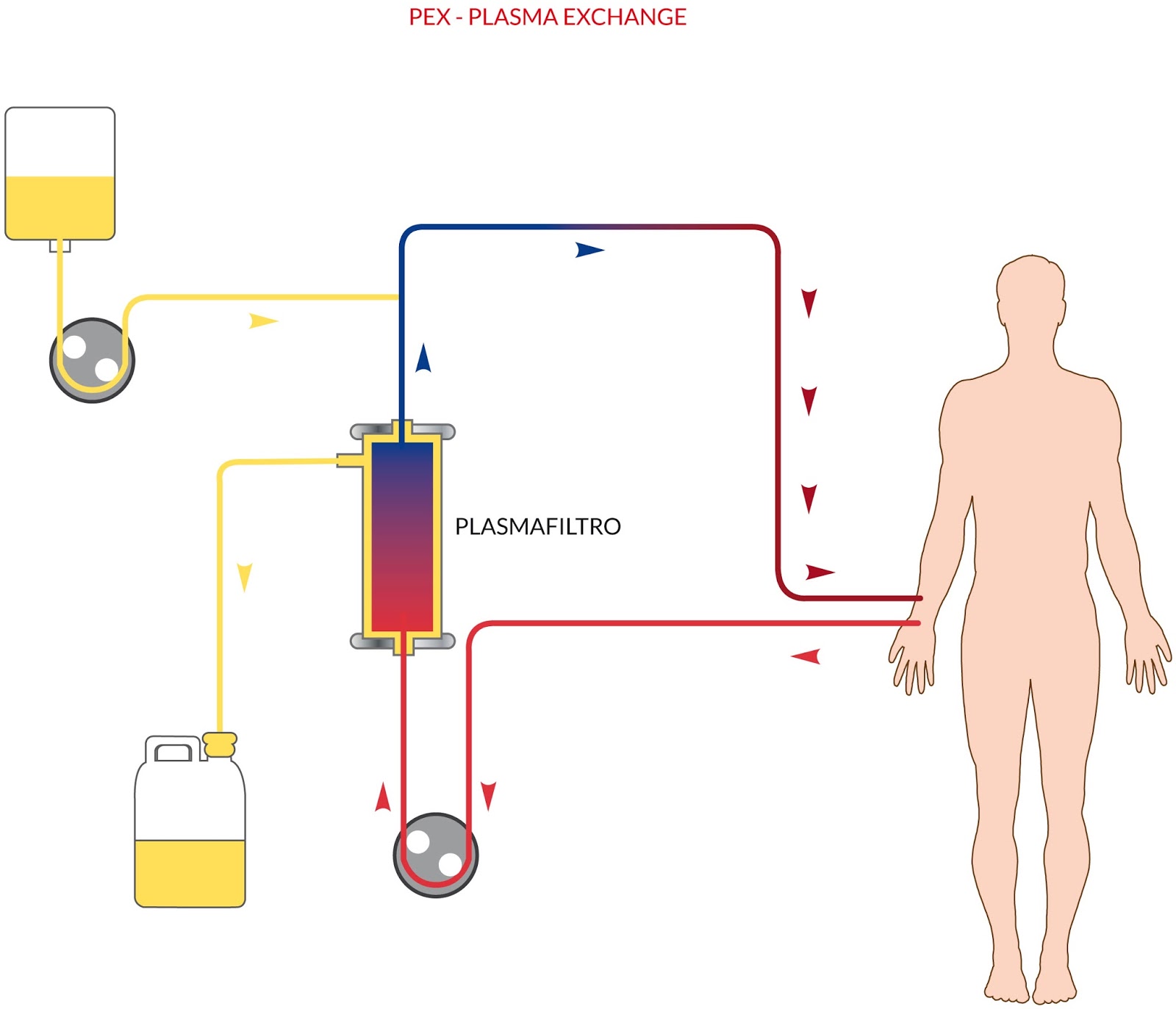 PEX - PLASMA EXCHANGE

PLASMAFILTRO