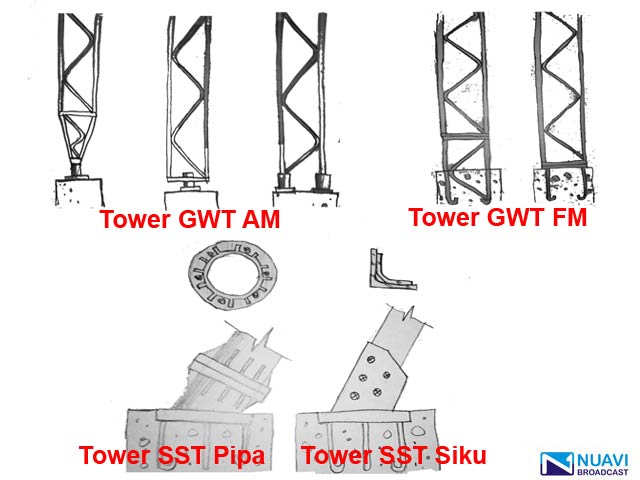 Tower GWT AM

Tower GWT FM

Tower SST Pipa

Tower SST Siku

NUAVI
BROADCAST