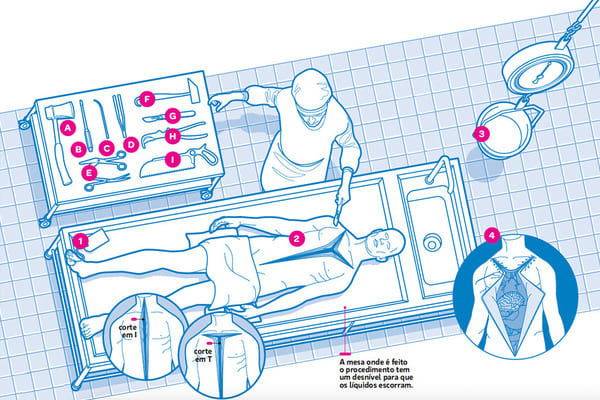 A
B
C
D
E
F
G
H
I
1
2
3
4

corte em I

corte em T

A mesa onde é feito o procedimento tem um desnível para que os líquidos escorram.