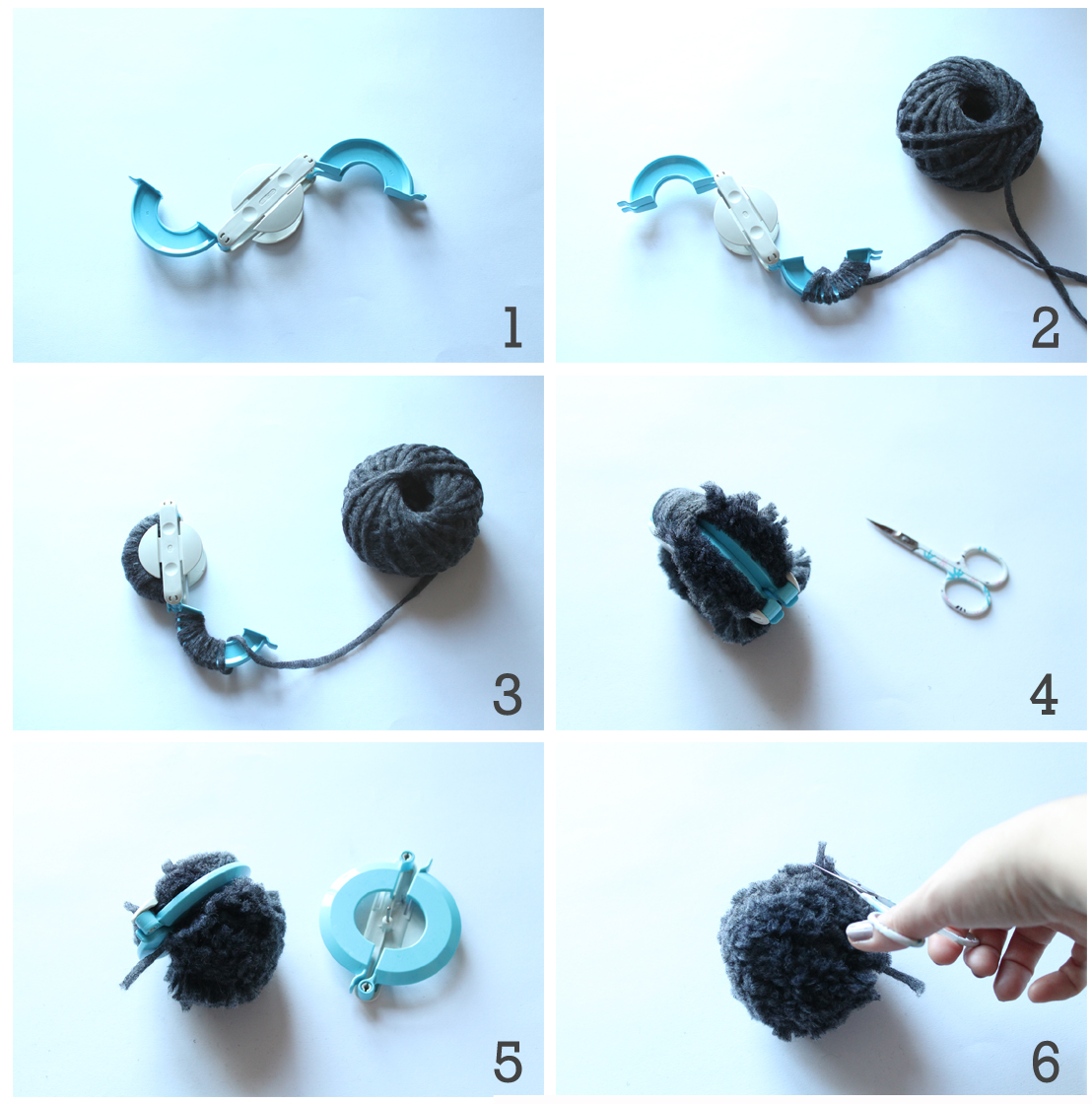 1

2

3

4

5

6