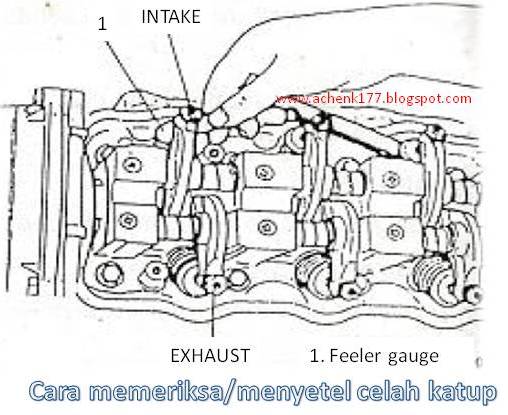 1

INTAKE

www.achenk177.blogspot.com

EXHAUST

1. Feeler gauge

Cara memeriksa/menyetel celah katup