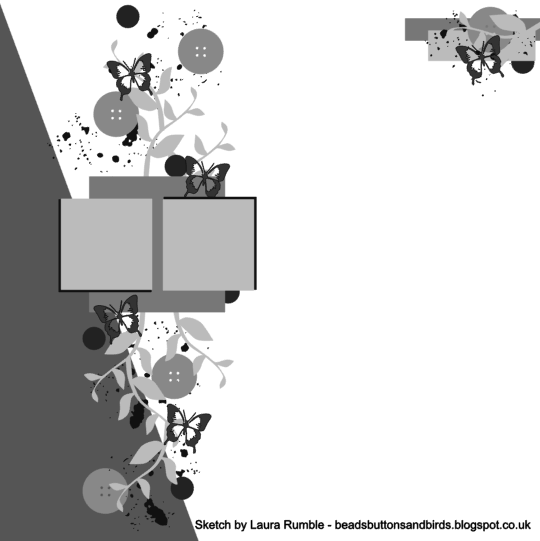 Sketch by Laura Rumble - beadsbuttonsandbirds.blogspot.co.uk