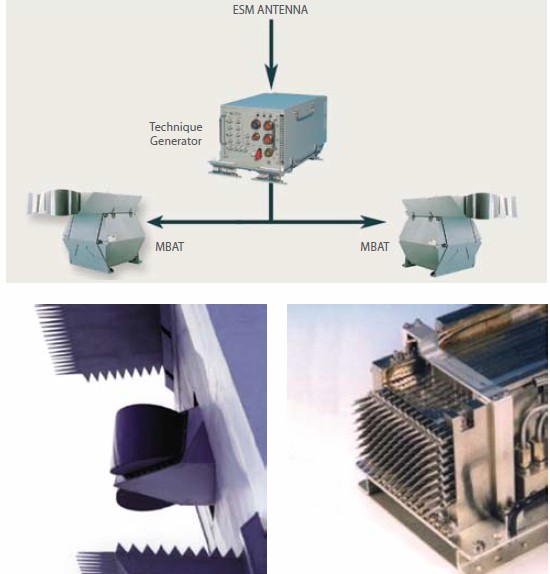 ESM ANTENNA

Technique Generator

MBAT

MBAT