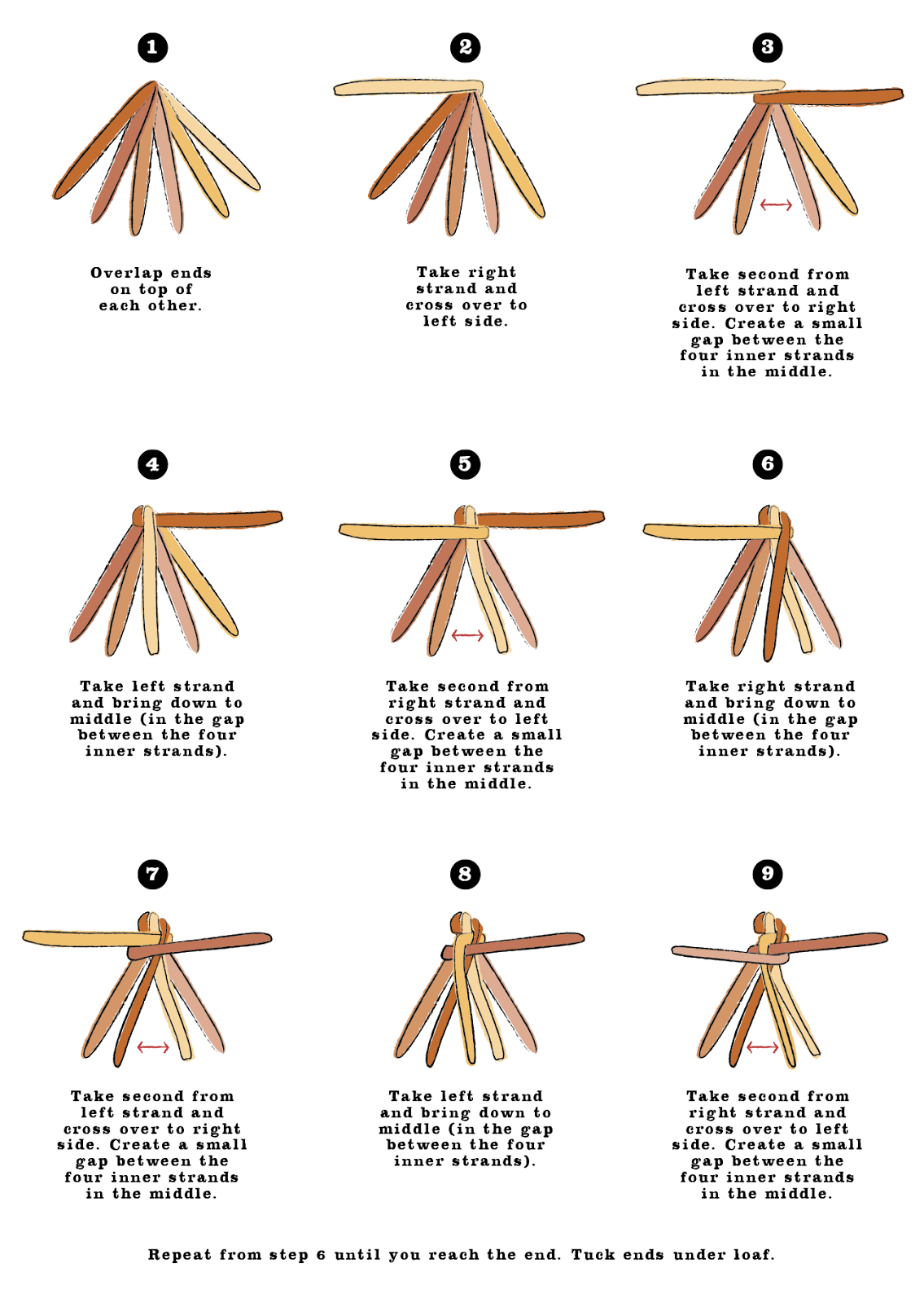 1

Overlap ends on top of each other.

2

Take right strand and cross over to left side.

3

Take second from left strand and cross over to right side. Create a small gap between the four inner strands in the middle.

4

Take left strand and bring down to middle (in the gap between the four inner strands).

5

Take second from right strand and cross over to left side. Create a small gap between the four inner strands in the middle.

6

Take right strand and bring down to middle (in the gap between the four inner strands).

7

Take second from left strand and cross over to right side. Create a small gap between the four inner strands in the middle.

8

Take left strand and bring down to middle (in the gap between the four inner strands).

9

Take second from right strand and cross over to left side. Create a small gap between the four inner strands in the middle.

Repeat from step 6 until you reach the end. Tuck ends under loaf.