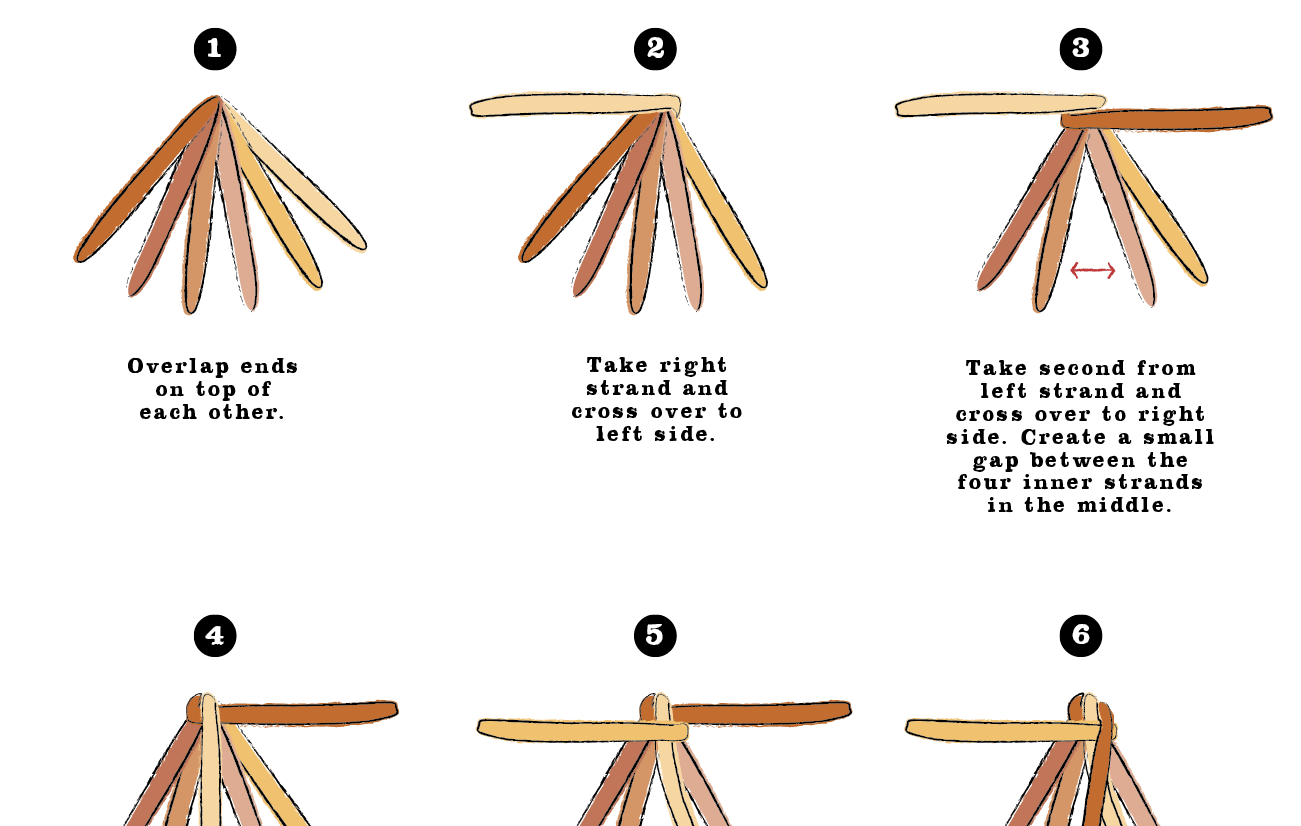 1

Overlap ends on top of each other.

2

Take right strand and cross over to left side.

3

Take second from left strand and cross over to right side. Create a small gap between the four inner strands in the middle.

4

5

6