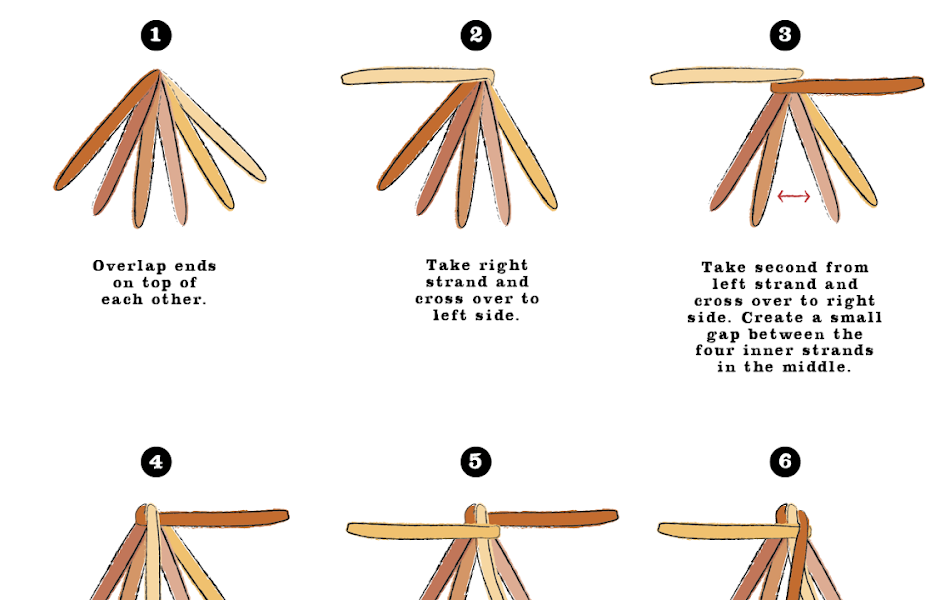 1

Overlap ends on top of each other.

2

Take right strand and cross over to left side.

3

Take second from left strand and cross over to right side. Create a small gap between the four inner strands in the middle.

4

5

6