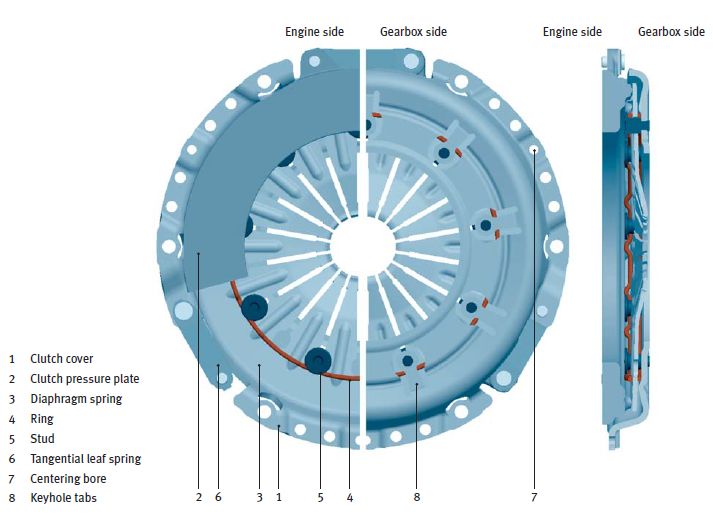 Engine side Gearbox side Engine side Gearbox side

1 Clutch cover
2 Clutch pressure plate
3 Diaphragm spring
4 Ring
5 Stud
6 Tangential leaf spring
7 Centering bore
8 Keyhole tabs

2 6 3 1 5 4 8 7