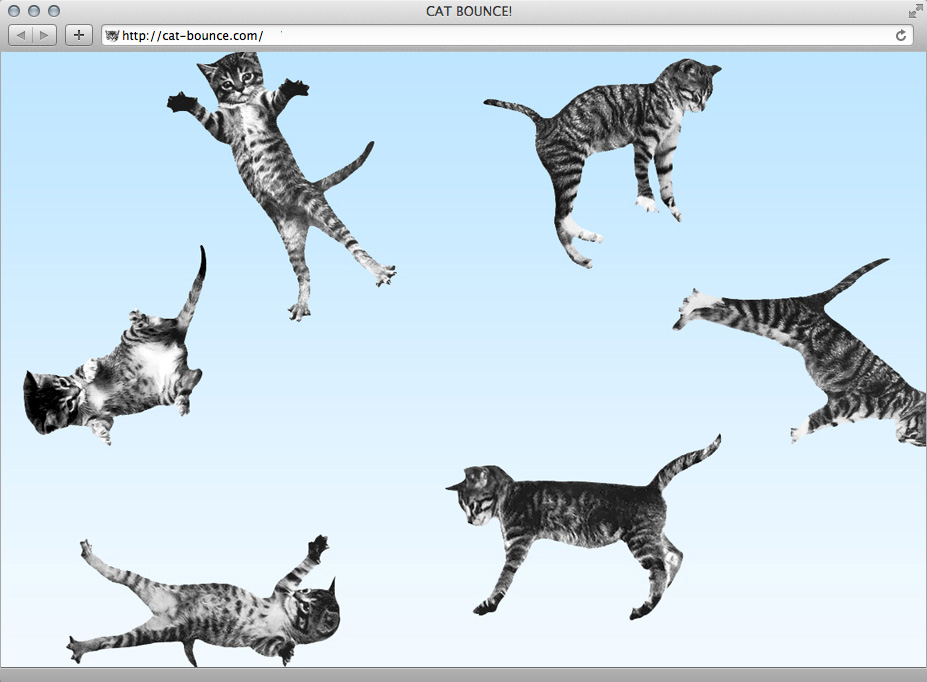 CAT BOUNCE!

+

http://cat-bounce.com/