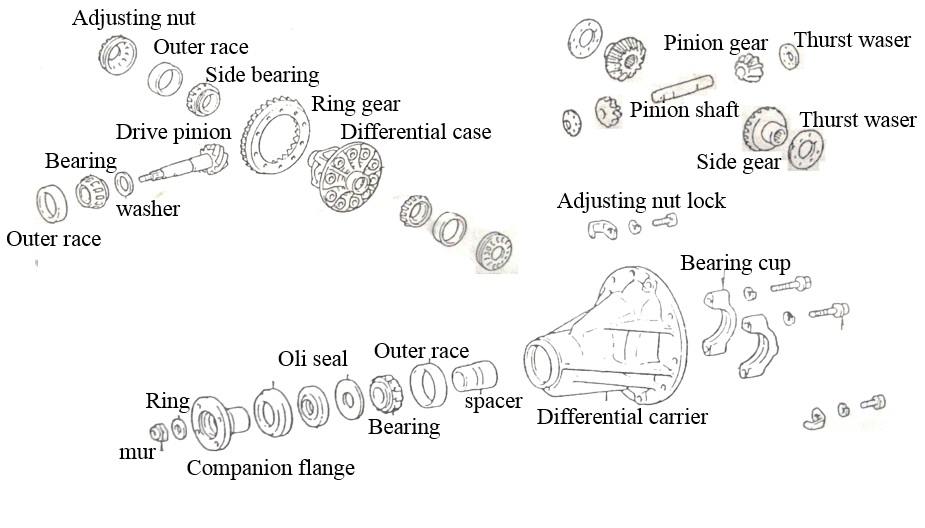 Adjusting nut
Outer race
Side bearing
Ring gear
Drive pinion
Differential case
Bearing
washer
Outer race
Pinion gear
Thurst waser
Pinion shaft
Thurst waser
Side gear
Adjusting nut lock
Bearing cup
Oli seal
Outer race
Ring
spacer
Bearing
Differential carrier
mur
Companion flange