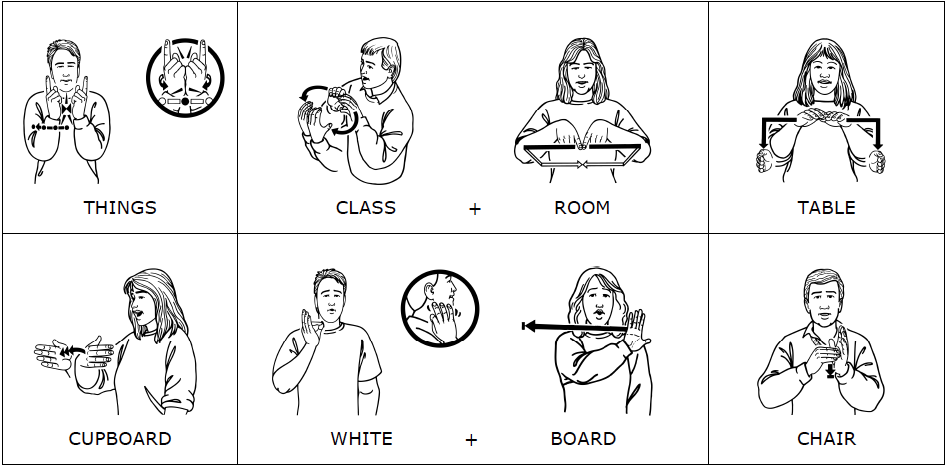 | THINGS | CLASS + ROOM | TABLE |
|---|---|---|
| CUPBOARD | WHITE + BOARD | CHAIR |