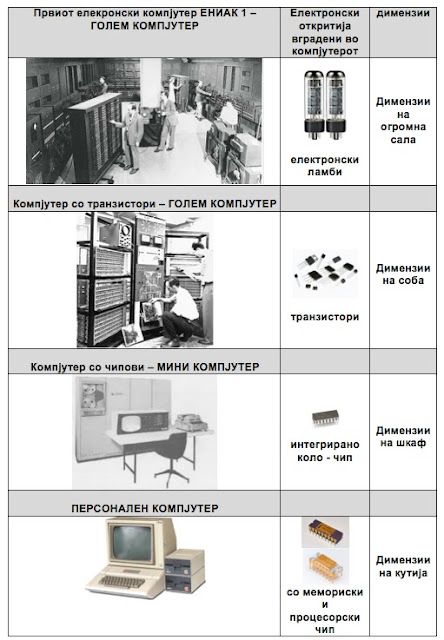 | Првиот елекронски компјутер ЕНИАК 1 – ГОЛЕМ КОМПЈУТЕР | Електронски откритија вградени во компјутерот | димензии |
|---|---|---|
| | електронски ламби | Димензии на огромна сала |
| Компјутер со транзистори – ГОЛЕМ КОМПЈУТЕР | | |
| | транзистори | Димензии на соба |
| Компјутер со чипови – МИНИ КОМПЈУТЕР | | |
| | интегрирано коло - чип | Димензии на шкаф |
| ПЕРСОНАЛЕН КОМПЈУТЕР | | |
| | со мемориски и процесорски чип | Димензии на кутија |