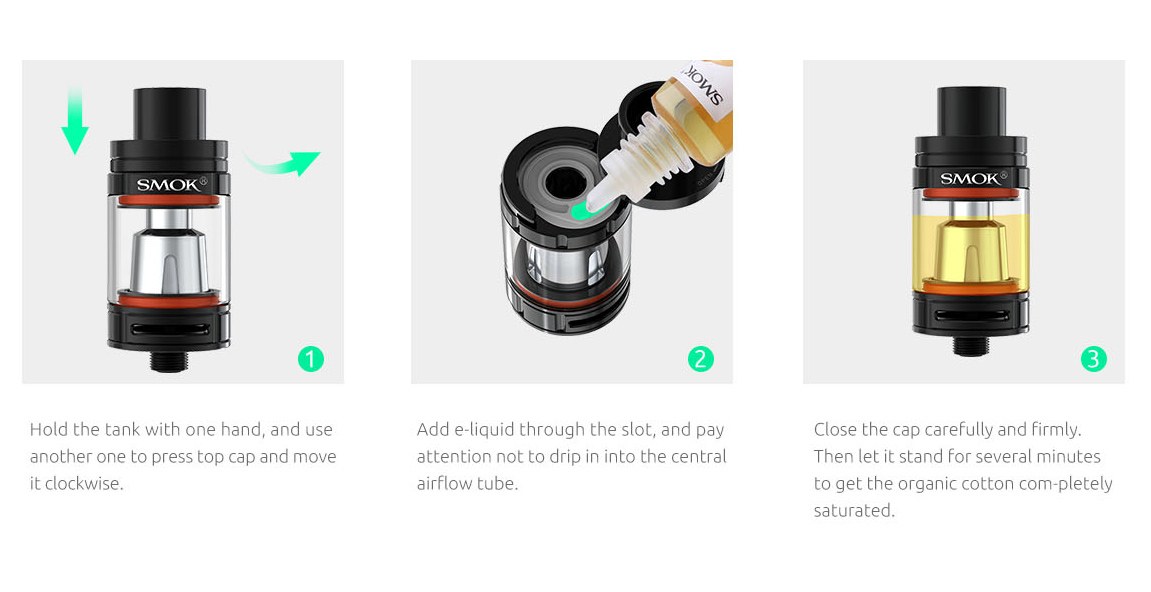 SMOK®

1

Hold the tank with one hand, and use another one to press top cap and move it clockwise.

SMOK

2

Add e-liquid through the slot, and pay attention not to drip in into the central airflow tube.

SMOK®

3

Close the cap carefully and firmly. Then let it stand for several minutes to get the organic cotton com-pletely saturated.