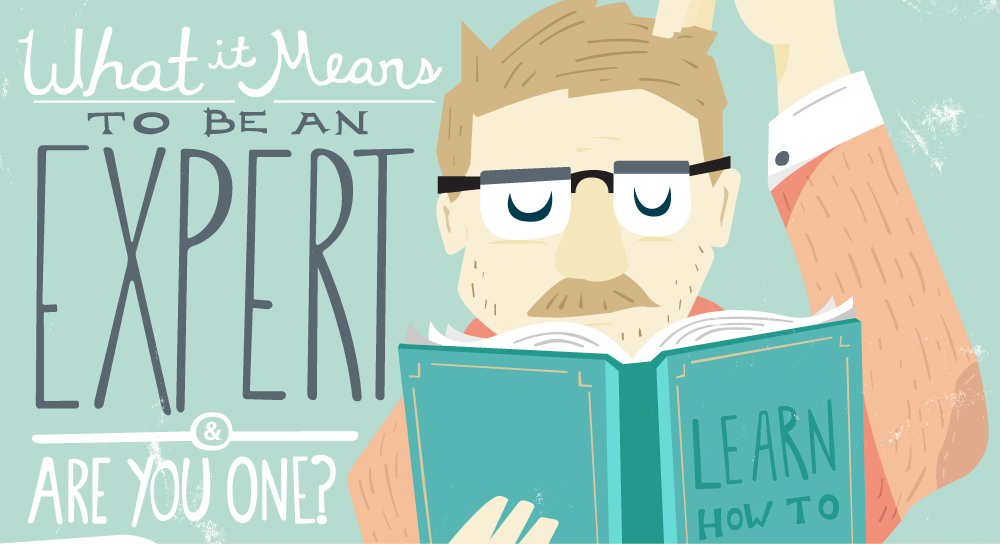 What it Means
TO BE AN
EXPERT
&
ARE YOU ONE?

LEARN
HOW TO