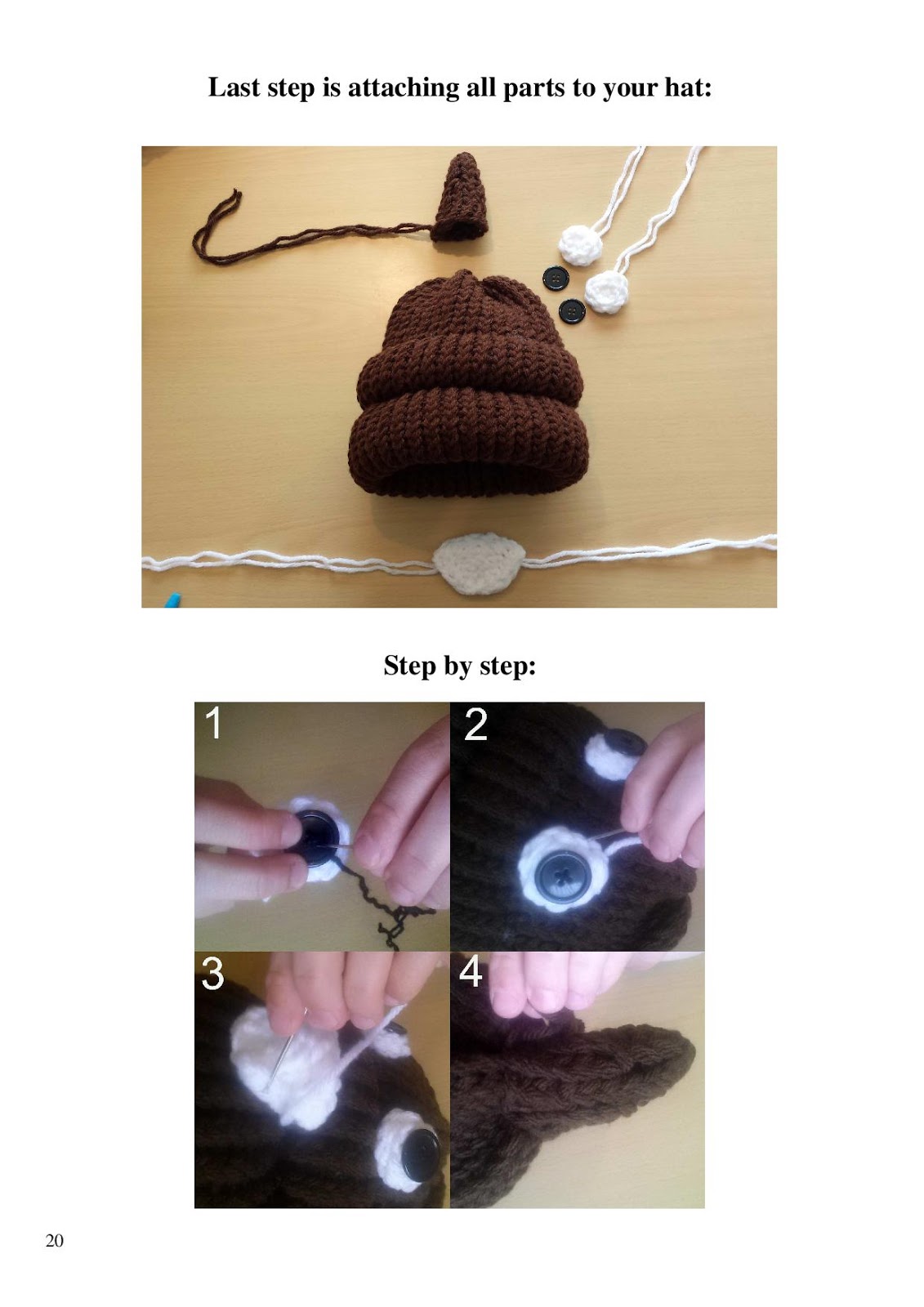 Last step is attaching all parts to your hat:

Step by step:

1

2

3

4

20