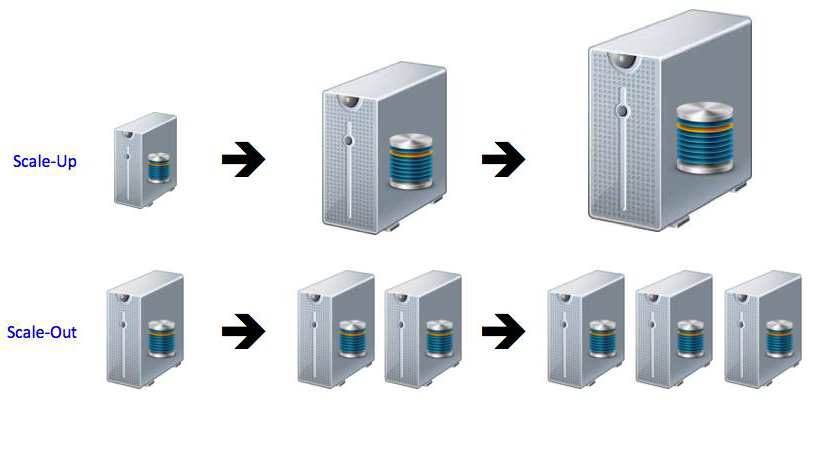 Scale-Up

Scale-Out