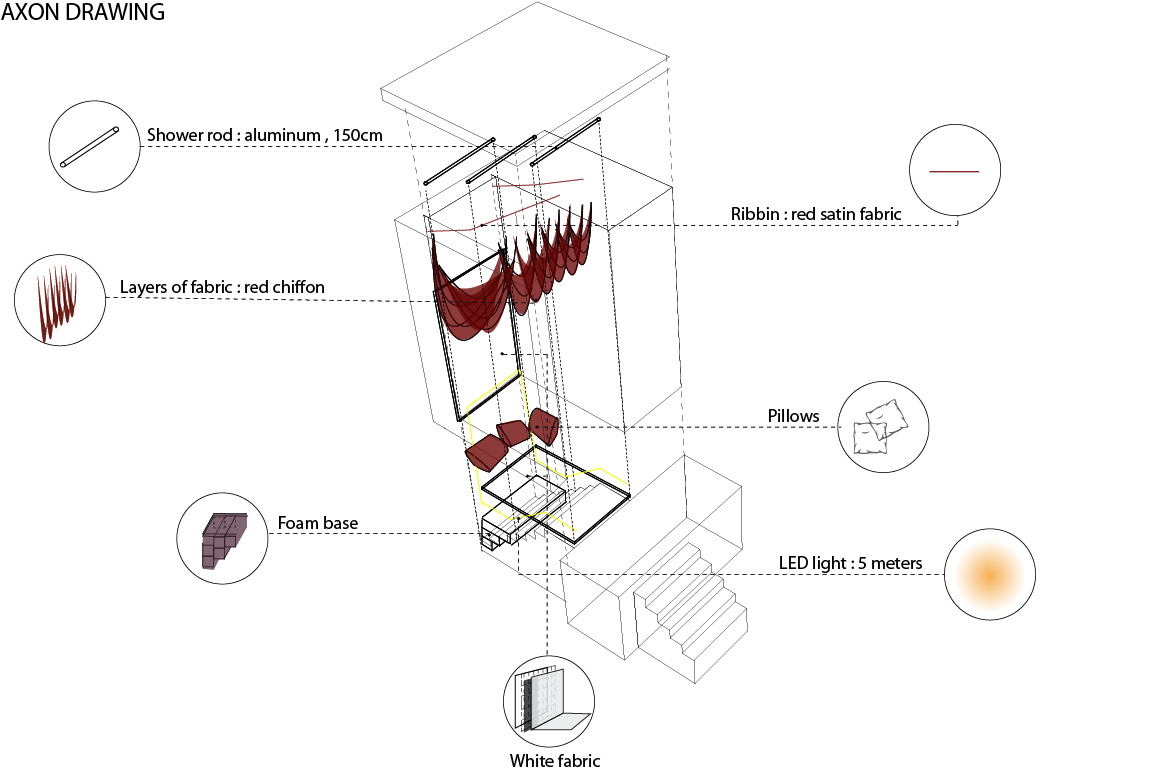 AXON DRAWING

Shower rod : aluminum , 150cm

Ribbin : red satin fabric

Layers of fabric : red chiffon

Pillows

Foam base

LED light : 5 meters

White fabric