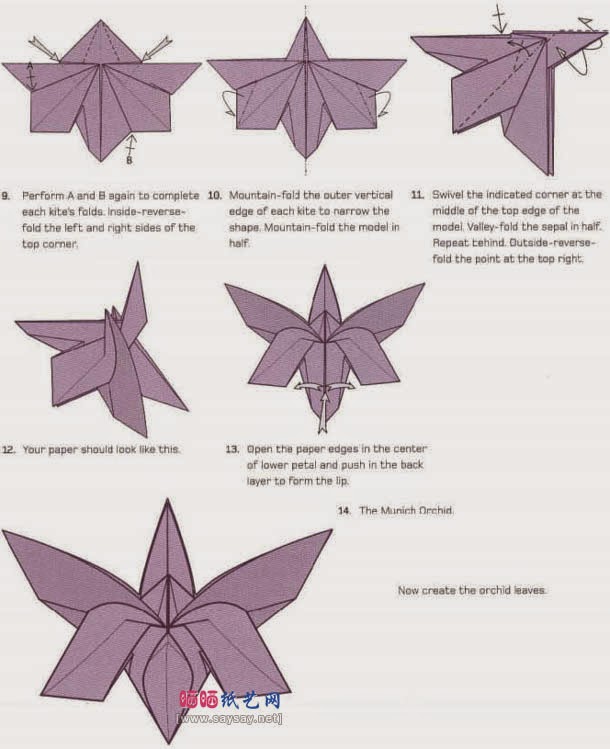 A

B

9. Perform A and B again to complete each kite's folds. Inside-reverse-fold the left and right sides of the top corner.

10. Mountain-fold the outer vertical edge of each kite to narrow the shape. Mountain-fold the model in half.

11. Swivel the indicated corner at the middle of the top edge of the model. Valley-fold the sepal in half. Repeat behind. Outside-reverse-fold the point at the top right.

12. Your paper should look like this.

13. Open the paper edges in the center of lower petal and push in the back layer to form the lip.

14. The Munich Orchid.

Now create the orchid leaves.

晒晒纸艺网
[www.saysay.net]