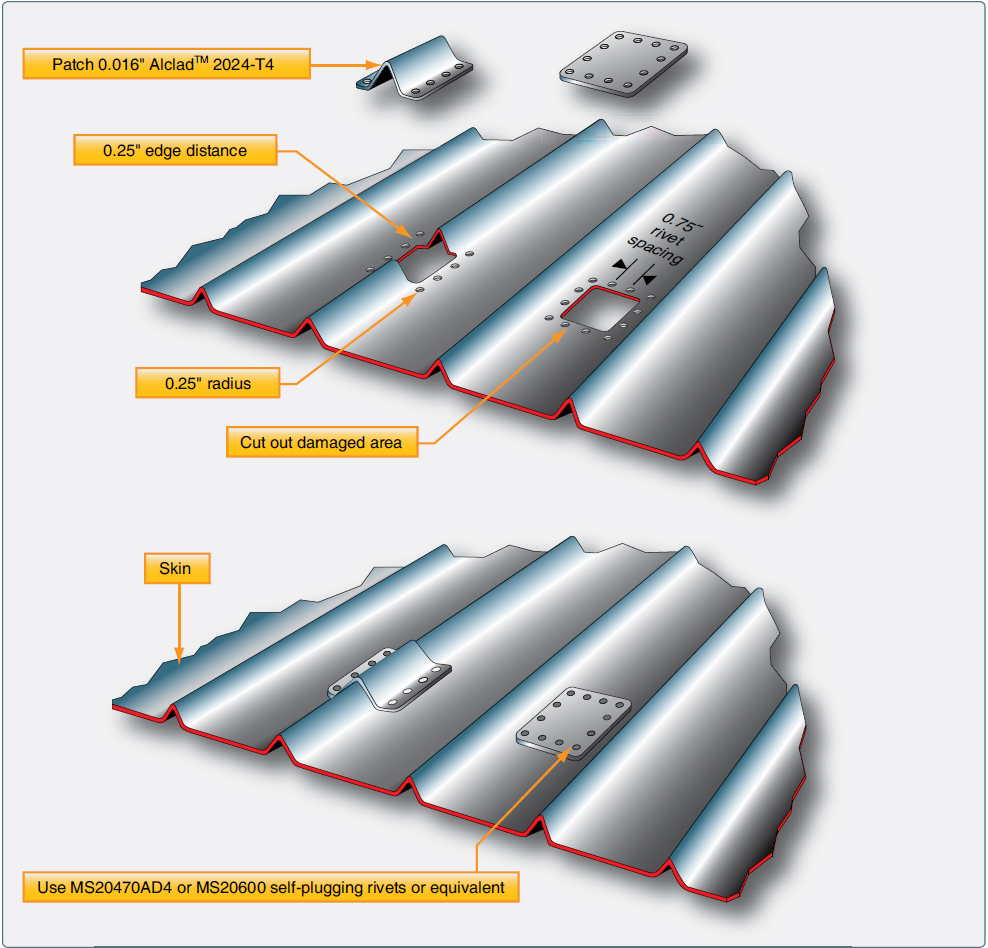 Patch 0.016" Alclad$^{TM}$ 2024-T4

0.25" edge distance

0.75" rivet spacing

0.25" radius

Cut out damaged area

Skin

Use MS20470AD4 or MS20600 self-plugging rivets or equivalent