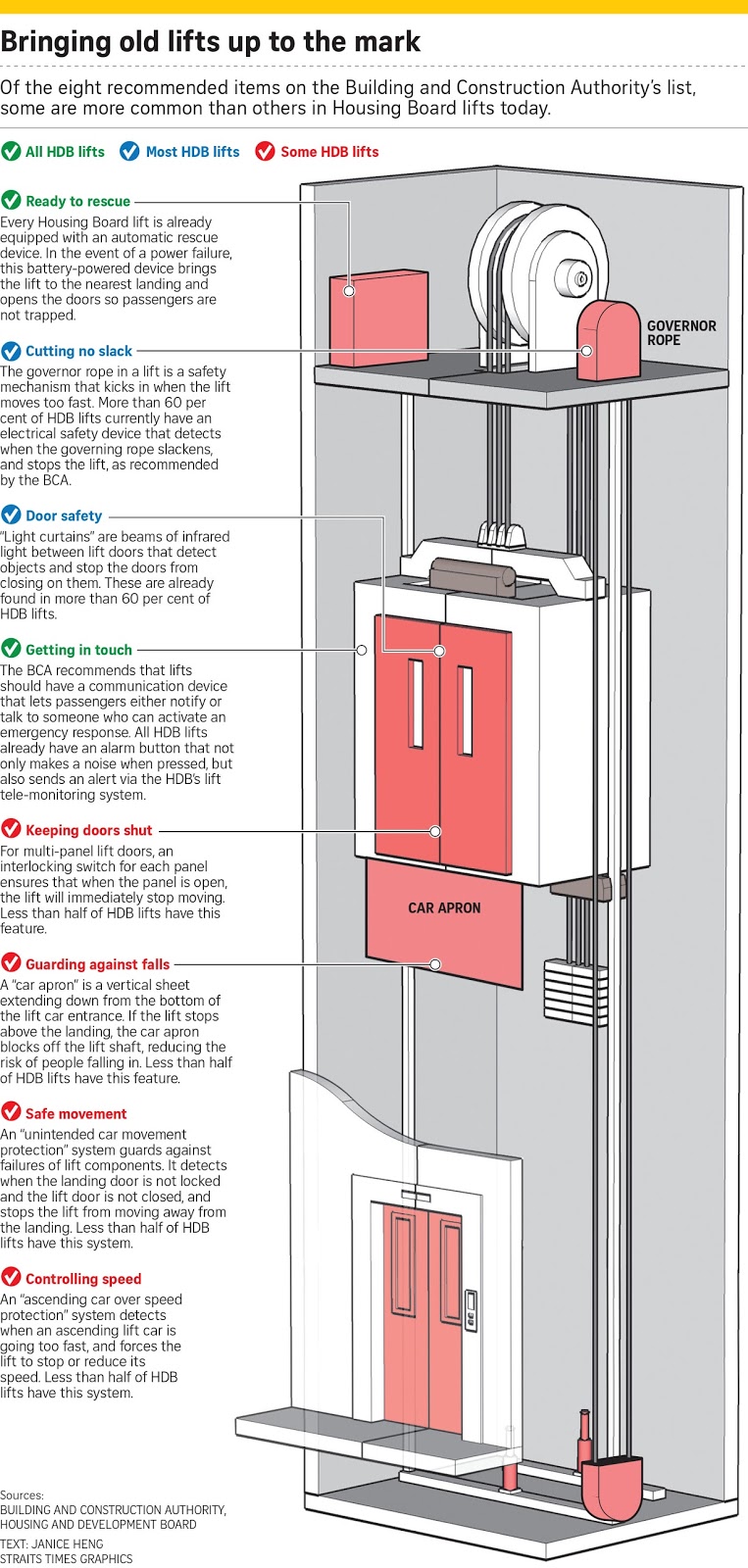 Bringing old lifts up to the mark

Of the eight recommended items on the Building and Construction Authority's list, some are more common than others in Housing Board lifts today.

All HDB lifts    Most HDB lifts    Some HDB lifts

Ready to rescue
Every Housing Board lift is already equipped with an automatic rescue device. In the event of a power failure, this battery-powered device brings the lift to the nearest landing and opens the doors so passengers are not trapped.

Cutting no slack
The governor rope in a lift is a safety mechanism that kicks in when the lift moves too fast. More than 60 per cent of HDB lifts currently have an electrical safety device that detects when the governing rope slackens, and stops the lift, as recommended by the BCA.

Door safety
"Light curtains" are beams of infrared light between lift doors that detect objects and stop the doors from closing on them. These are already found in more than 60 per cent of HDB lifts.

Getting in touch
The BCA recommends that lifts should have a communication device that lets passengers either notify or talk to someone who can activate an emergency response. All HDB lifts already have an alarm button that not only makes a noise when pressed, but also sends an alert via the HDB's lift tele-monitoring system.

Keeping doors shut
For multi-panel lift doors, an interlocking switch for each panel ensures that when the panel is open, the lift will immediately stop moving. Less than half of HDB lifts have this feature.

Guarding against falls
A "car apron" is a vertical sheet extending down from the bottom of the lift car entrance. If the lift stops above the landing, the car apron blocks off the lift shaft, reducing the risk of people falling in. Less than half of HDB lifts have this feature.

Safe movement
An "unintended car movement protection" system guards against failures of lift components. It detects when the landing door is not locked and the lift door is not closed, and stops the lift from moving away from the landing. Less than half of HDB lifts have this system.

Controlling speed
An "ascending car over speed protection" system detects when an ascending lift car is going too fast, and forces the lift to stop or reduce its speed. Less than half of HDB lifts have this system.

GOVERNOR ROPE

CAR APRON

Sources:
BUILDING AND CONSTRUCTION AUTHORITY, HOUSING AND DEVELOPMENT BOARD
TEXT: JANICE HENG
STRAITS TIMES GRAPHICS