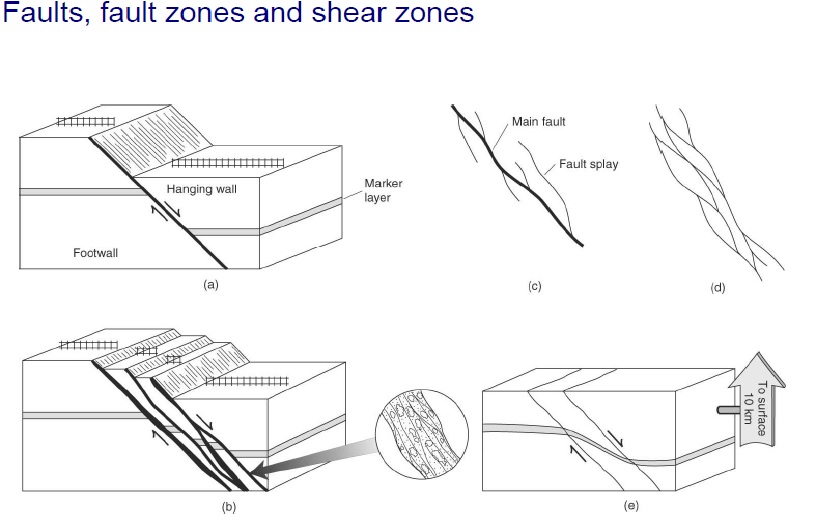 Faults, fault zones and shear zones

Hanging wall

Marker layer

Footwall

(a)

Main fault

Fault splay

(c)

(d)

(b)

To surface 10 km

(e)