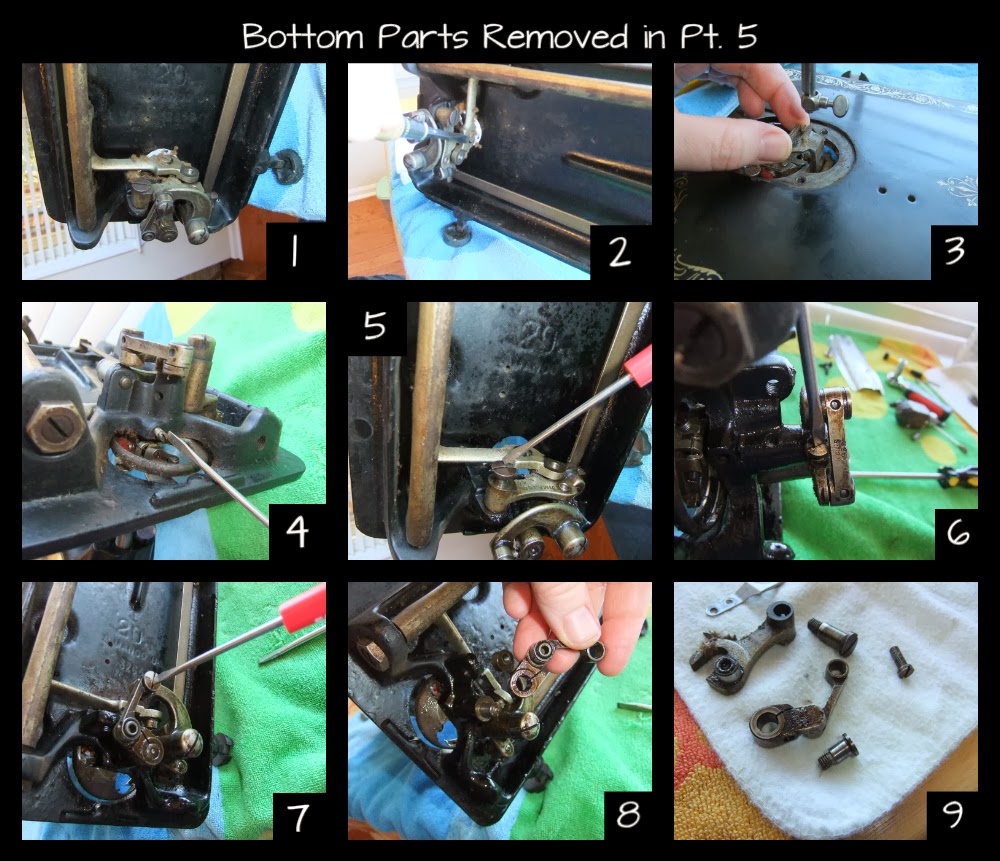 Bottom Parts Removed in Pt. 5

1

2

3

4

5

6

7

8

9