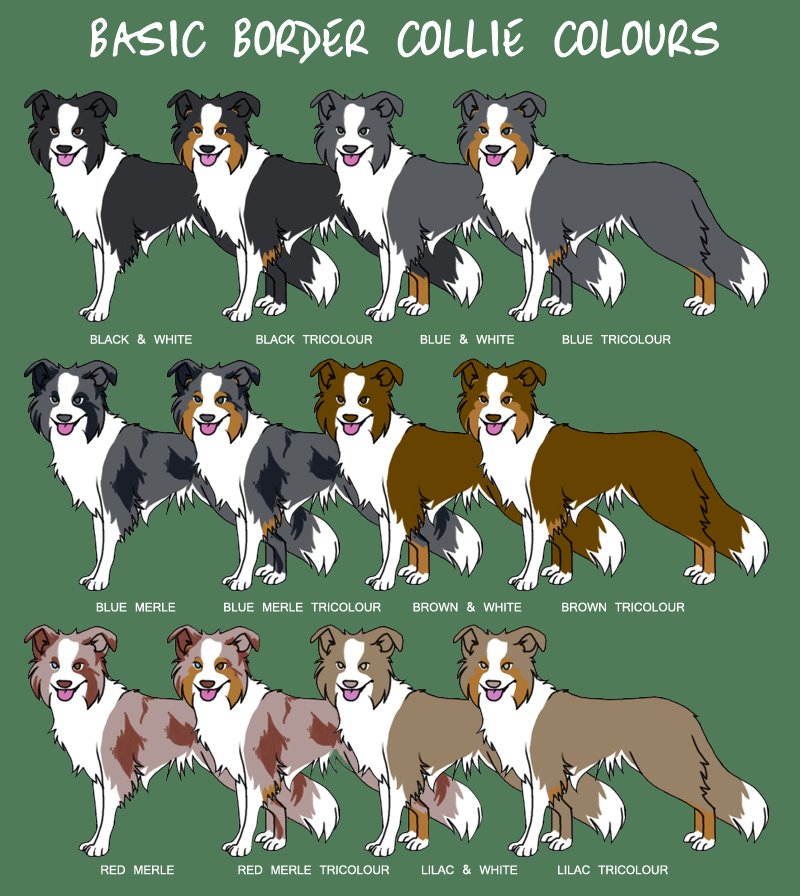 BASIC BORDER COLLIE COLOURS

BLACK & WHITE
BLACK TRICOLOUR
BLUE & WHITE
BLUE TRICOLOUR

BLUE MERLE
BLUE MERLE TRICOLOUR
BROWN & WHITE
BROWN TRICOLOUR

RED MERLE
RED MERLE TRICOLOUR
LILAC & WHITE
LILAC TRICOLOUR