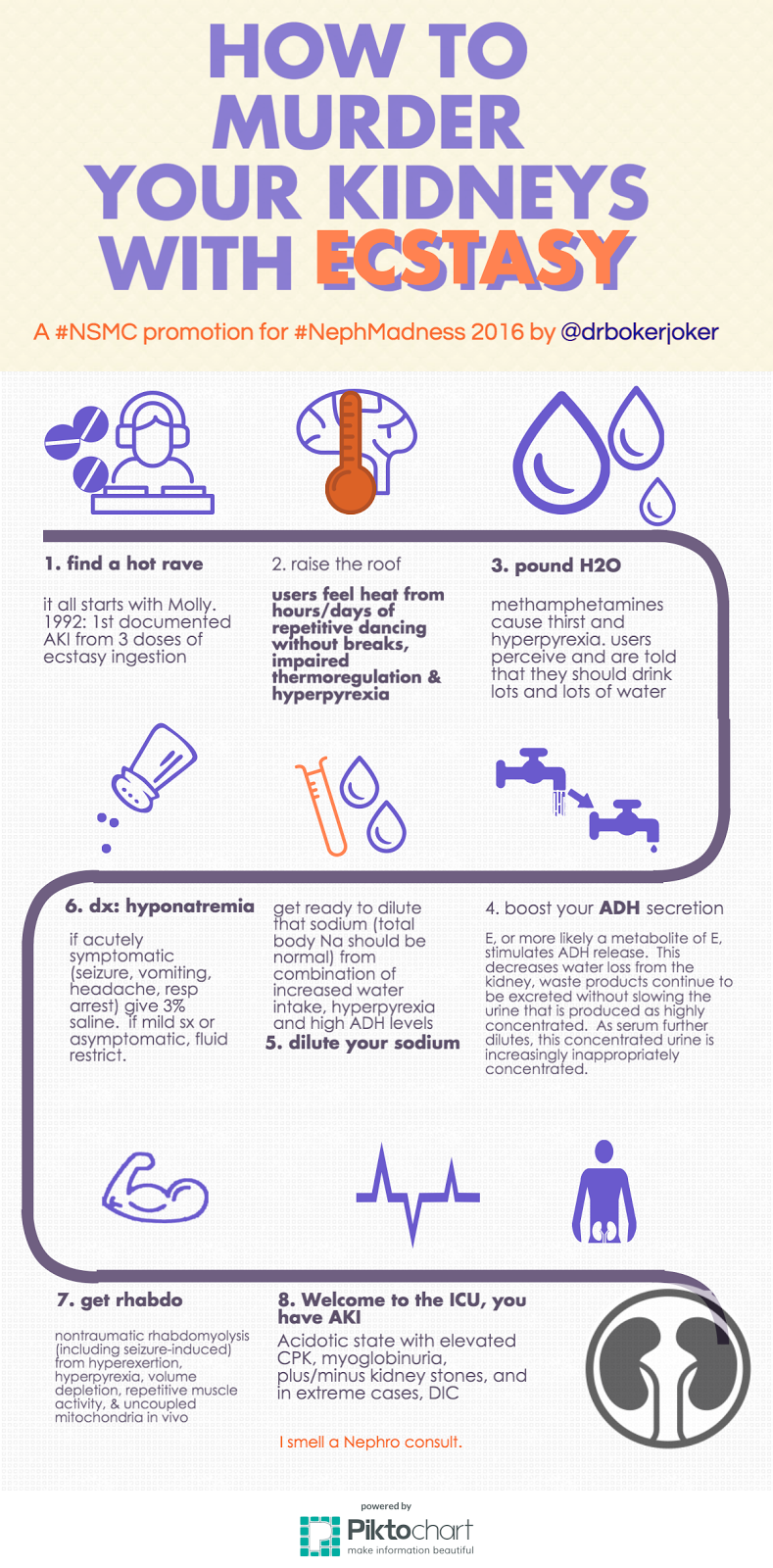 HOW TO MURDER YOUR KIDNEYS WITH ECSTASY

A #NSMC promotion for #NephMadness 2016 by @drbokerjoker

1. find a hot rave

it all starts with Molly. 1992: 1st documented AKI from 3 doses of ecstasy ingestion

2. raise the roof

users feel heat from hours/days of repetitive dancing without breaks, impaired thermoregulation & hyperpyrexia

3. pound H2O

methamphetamines cause thirst and hyperpyrexia. users perceive and are told that they should drink lots and lots of water

6. dx: hyponatremia

if acutely symptomatic (seizure, vomiting, headache, resp arrest) give 3% saline. if mild sx or asymptomatic, fluid restrict.

get ready to dilute that sodium (total body Na should be normal) from combination of increased water intake, hyperpyrexia and high ADH levels

5. dilute your sodium

4. boost your ADH secretion

E, or more likely a metabolite of E, stimulates ADH release. This decreases water loss from the kidney, waste products continue to be excreted without slowing the urine that is produced as highly concentrated. As serum further dilutes, this concentrated urine is increasingly inappropriately concentrated.

7. get rhabdo

nontraumatic rhabdomyolysis (including seizure-induced) from hyperexertion, hyperpyrexia, volume depletion, repetitive muscle activity, & uncoupled mitochondria in vivo

8. Welcome to the ICU, you have AKI

Acidotic state with elevated CPK, myoglobinuria, plus/minus kidney stones, and in extreme cases, DIC

I smell a Nephro consult.

powered by
Piktochart
make information beautiful