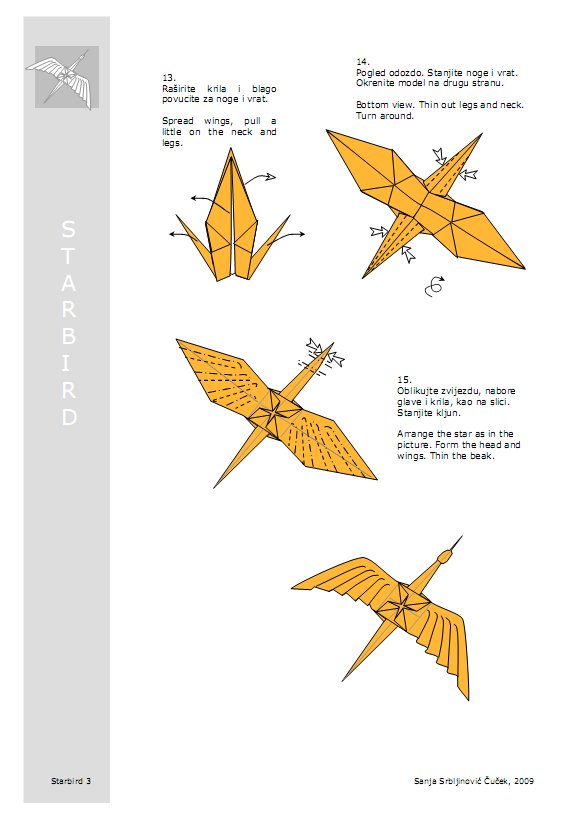 STARBIRD

13.
Raširite krila i blago povucite za noge i vrat.

Spread wings, pull a little on the neck and legs.

14.
Pogled odozdo. Stanjite noge i vrat. Okrenite model na drugu stranu.

Bottom view. Thin out legs and neck. Turn around.

15.
Oblikujte zvijezdu, nabore glave i krila, kao na slici. Stanjite kljun.

Arrange the star as in the picture. Form the head and wings. Thin the beak.

Starbird 3

Sanja Srbljinović Čuček, 2009