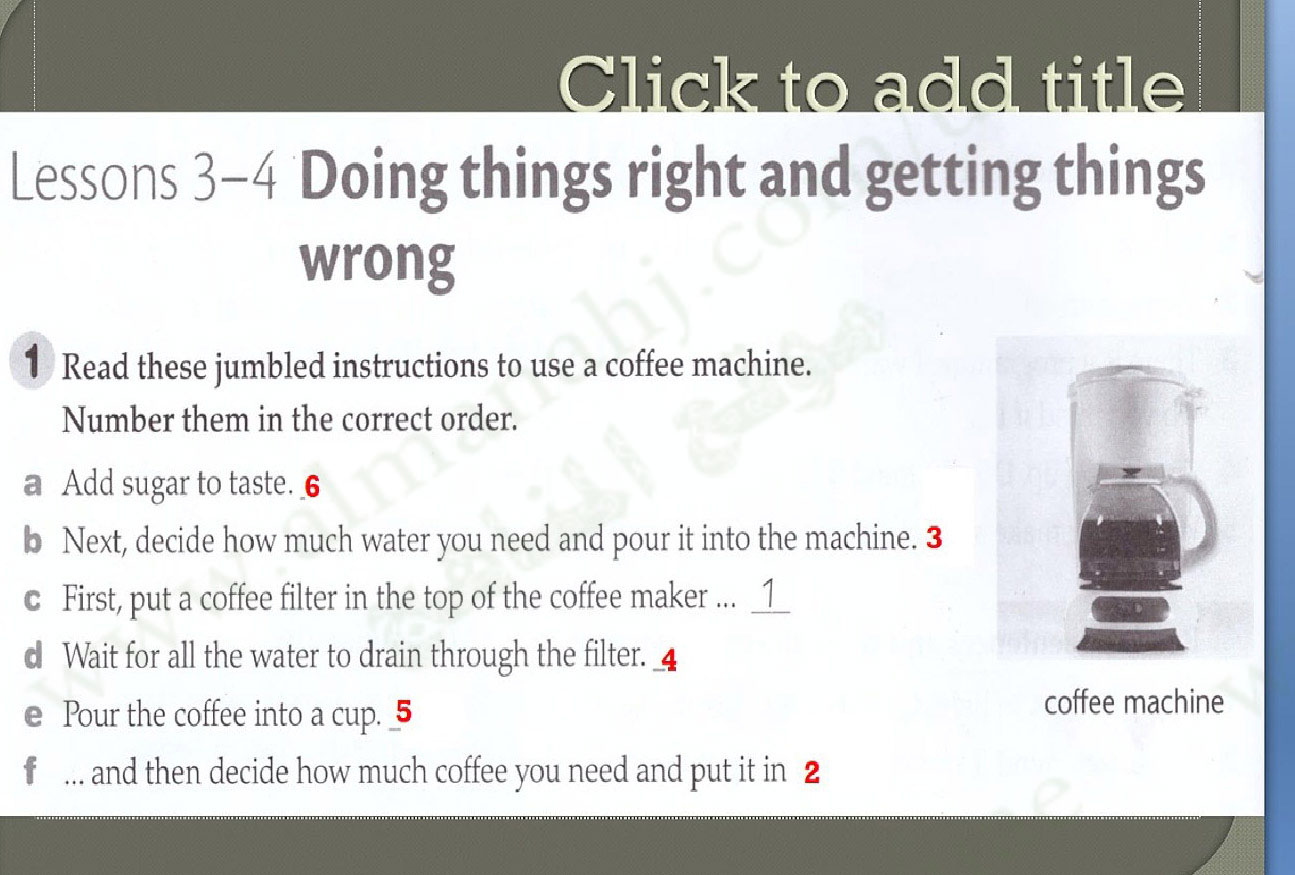 Click to add title

Lessons 3–4 Doing things right and getting things wrong

1 Read these jumbled instructions to use a coffee machine. Number them in the correct order.

a Add sugar to taste. 6

b Next, decide how much water you need and pour it into the machine. 3

c First, put a coffee filter in the top of the coffee maker ... 1

d Wait for all the water to drain through the filter. 4

e Pour the coffee into a cup. 5

f ... and then decide how much coffee you need and put it in 2

coffee machine

www.almanahj.com