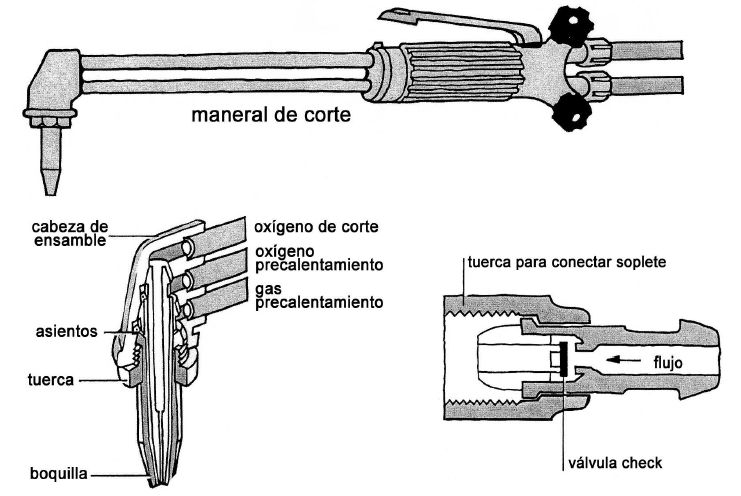 maneral de corte

cabeza de ensamble

oxígeno de corte

oxígeno precalentamiento

gas precalentamiento

asientos

tuerca

boquilla

tuerca para conectar soplete

flujo

válvula check