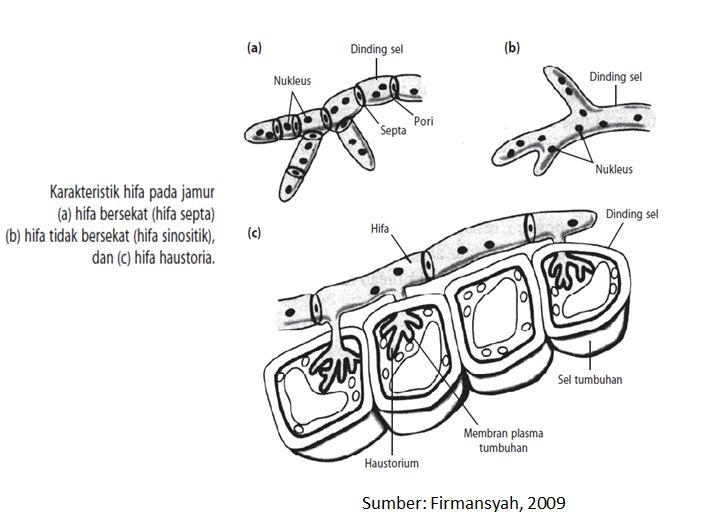 (a)
Dinding sel
Nukleus
Septa
Pori

(b)
Dinding sel
Nukleus

Karakteristik hifa pada jamur
(a) hifa bersekat (hifa septa)
(b) hifa tidak bersekat (hifa sinositik),
dan (c) hifa haustoria.

(c)
Hifa
Dinding sel
Sel tumbuhan
Membran plasma tumbuhan
Haustorium

Sumber: Firmansyah, 2009