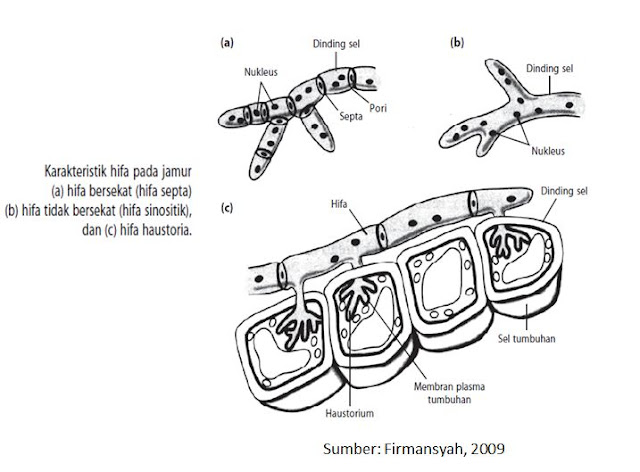 (a)
Dinding sel
Nukleus
Septa
Pori

(b)
Dinding sel
Nukleus

Karakteristik hifa pada jamur
(a) hifa bersekat (hifa septa)
(b) hifa tidak bersekat (hifa sinositik),
dan (c) hifa haustoria.

(c)
Hifa
Dinding sel
Sel tumbuhan
Membran plasma tumbuhan
Haustorium

Sumber: Firmansyah, 2009