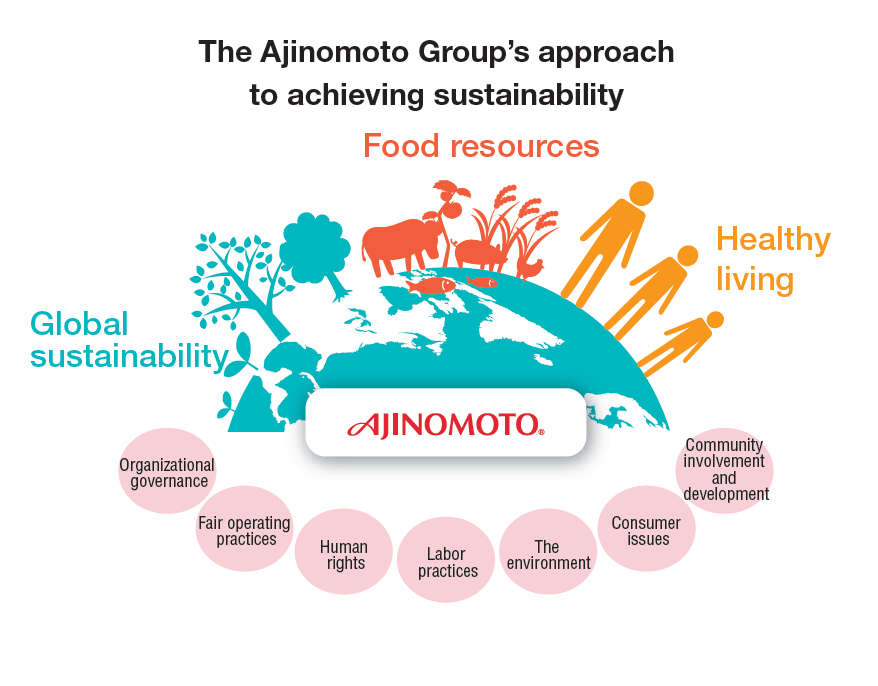 The Ajinomoto Group's approach to achieving sustainability

Food resources

Healthy living

Global sustainability

AJINOMOTO®

Organizational governance

Fair operating practices

Human rights

Labor practices

The environment

Consumer issues

Community involvement and development