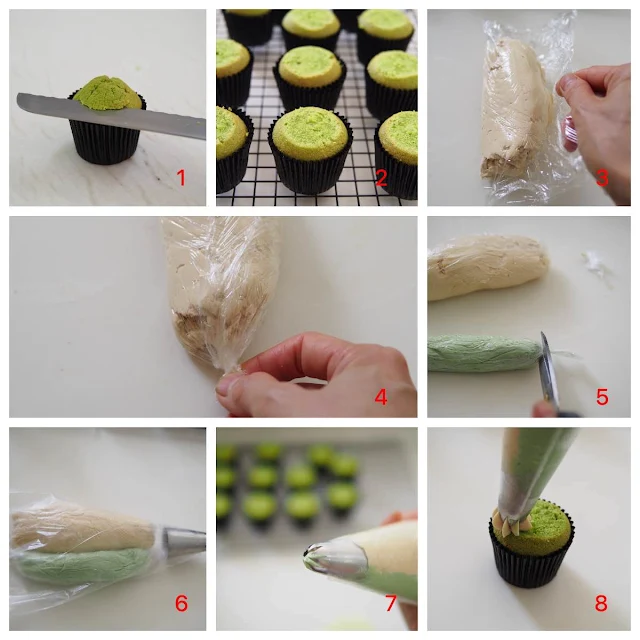 1

2

3

4

5

6

7

8