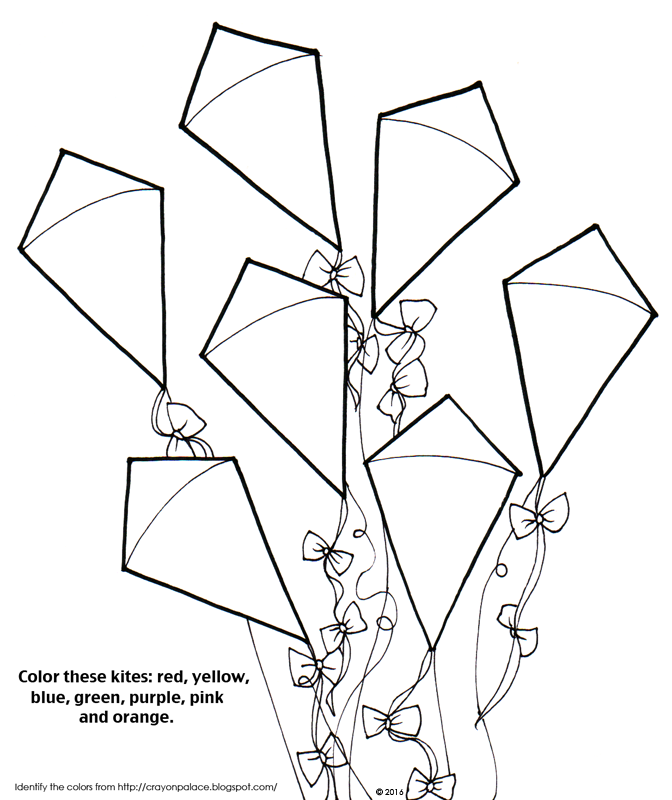 Color these kites: red, yellow, blue, green, purple, pink and orange.

Identify the colors from http://crayonpalace.blogspot.com/

© 2016