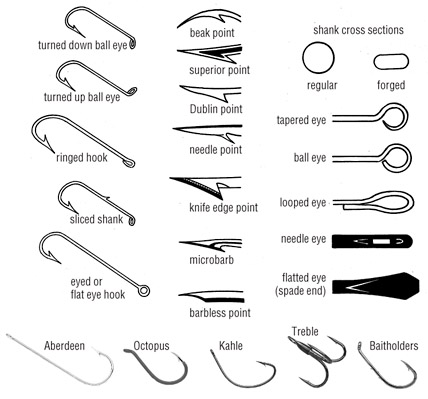 turned down ball eye

turned up ball eye

ringed hook

sliced shank

eyed or
flat eye hook

beak point

superior point

Dublin point

needle point

knife edge point

microbarb

barbless point

shank cross sections

regular

forged

tapered eye

ball eye

looped eye

needle eye

flatted eye
(spade end)

Aberdeen

Octopus

Kahle

Treble

Baitholders