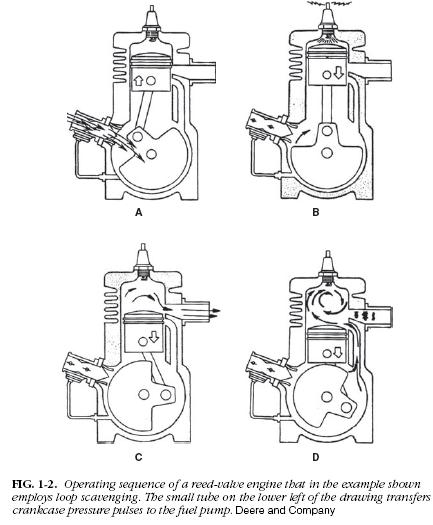 A

B

C

D

FIG. 1-2. Operating sequence of a reed-valve engine that in the example shown employs loop scavenging. The small tube on the lower left of the drawing transfers crankcase pressure pulses to the fuel pump. Deere and Company