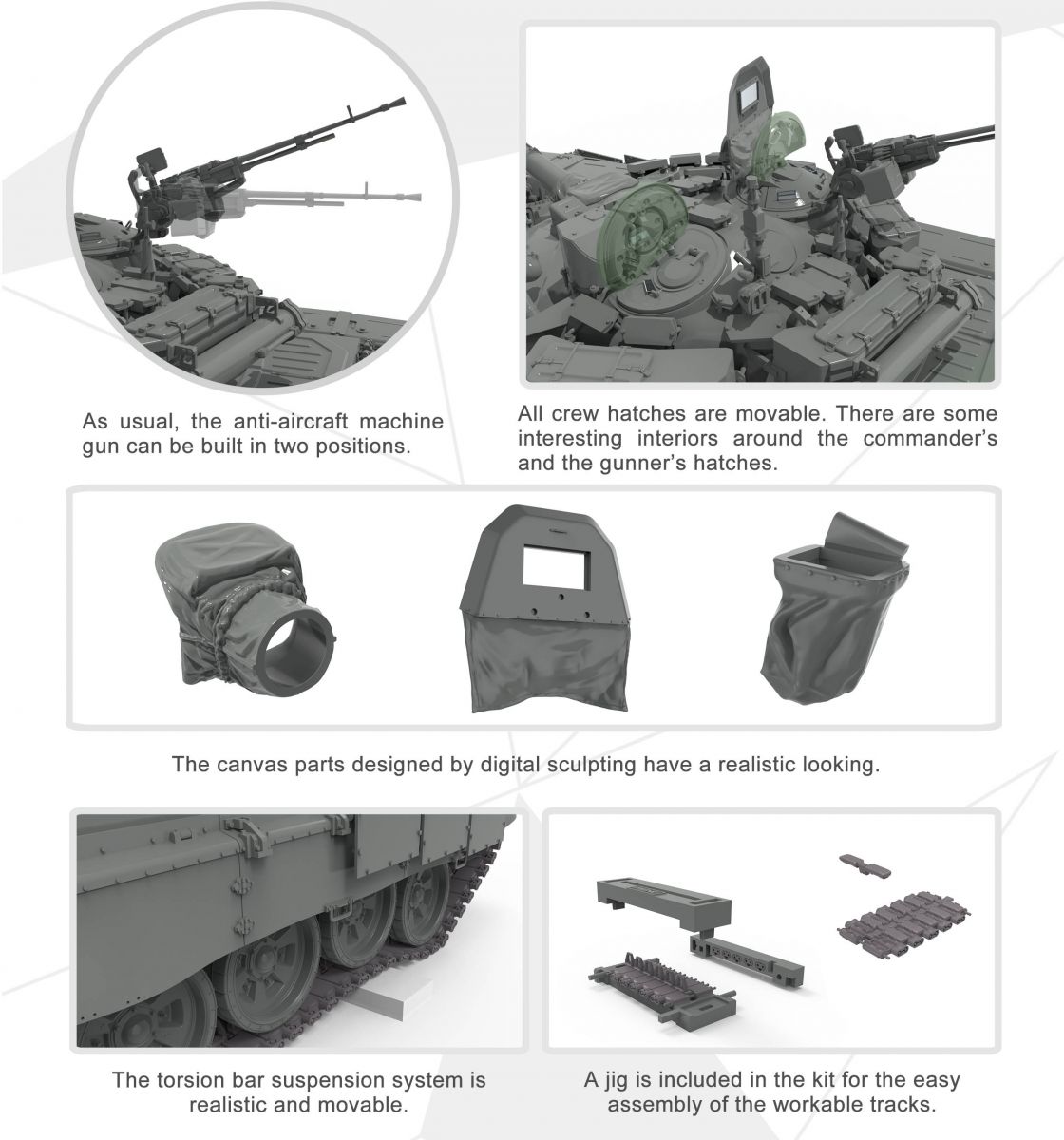 As usual, the anti-aircraft machine gun can be built in two positions.

All crew hatches are movable. There are some interesting interiors around the commander's and the gunner's hatches.

The canvas parts designed by digital sculpting have a realistic looking.

The torsion bar suspension system is realistic and movable.

A jig is included in the kit for the easy assembly of the workable tracks.