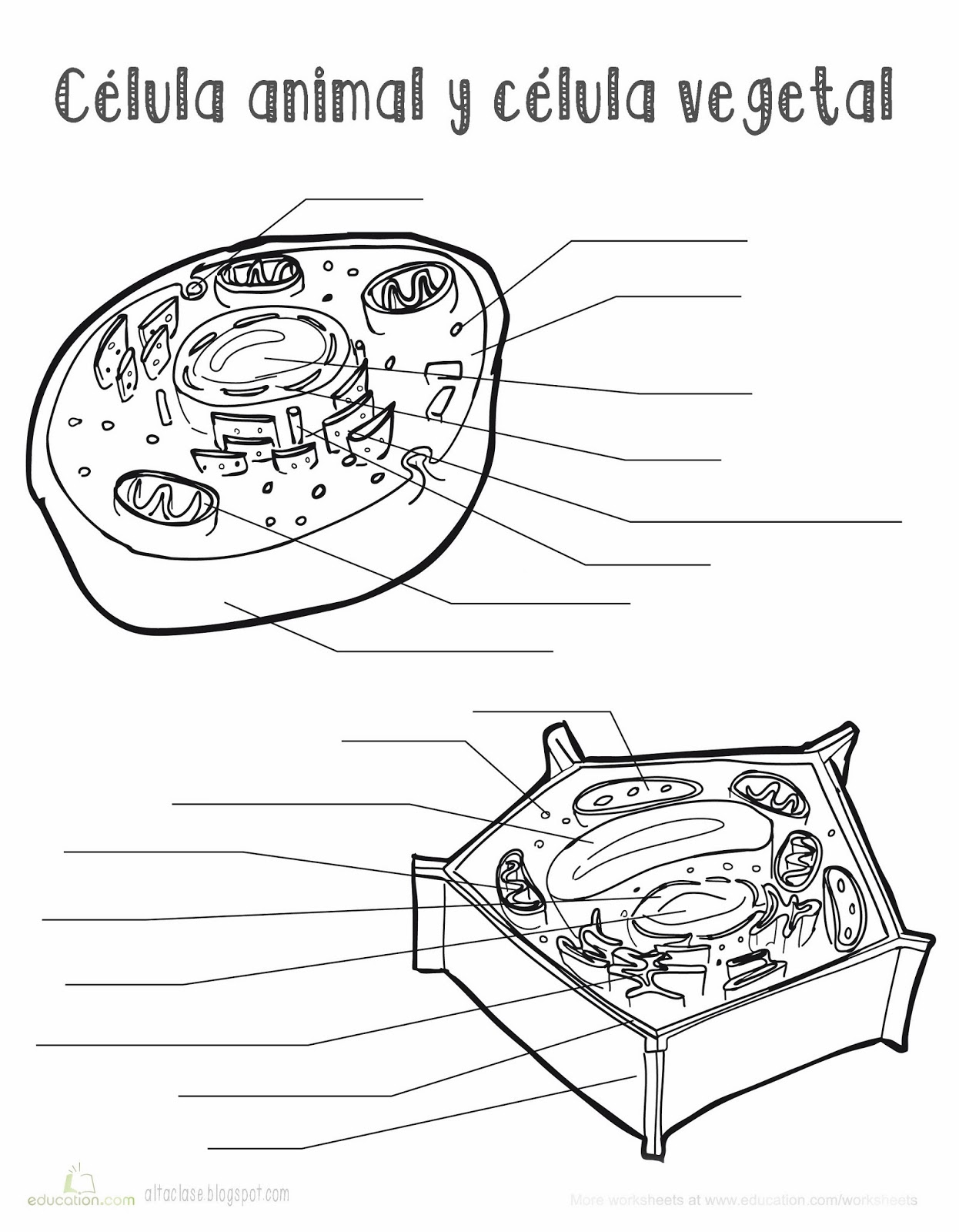 Célula animal y célula vegetal

education.com altaclase.blogspot.com

More worksheets at www.education.com/worksheets