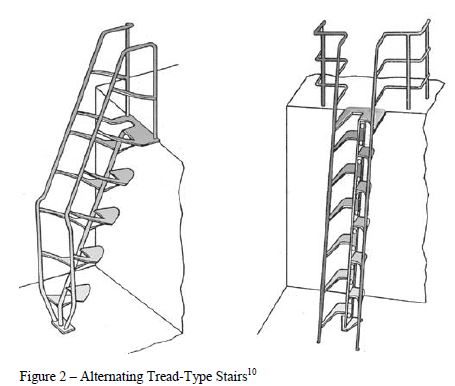 Figure 2 – Alternating Tread-Type Stairs$^{10}$