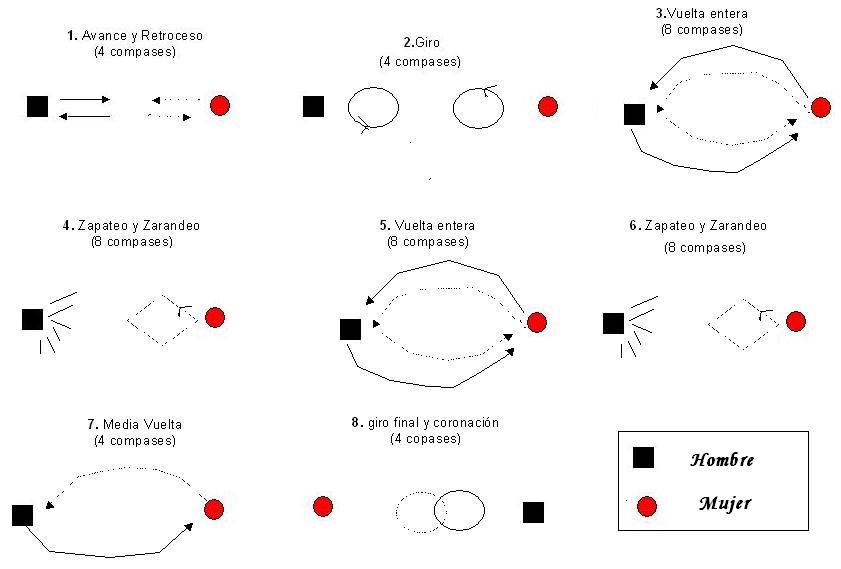 1. Avance y Retroceso
(4 compases)

2.Giro
(4 compases)

3.Vuelta entera
(8 compases)

4. Zapateo y Zarandeo
(8 compases)

5. Vuelta entera
(8 compases)

6. Zapateo y Zarandeo
(8 compases)

7. Media Vuelta
(4 compases)

8. giro final y coronación
(4 copases)

Hombre

Mujer