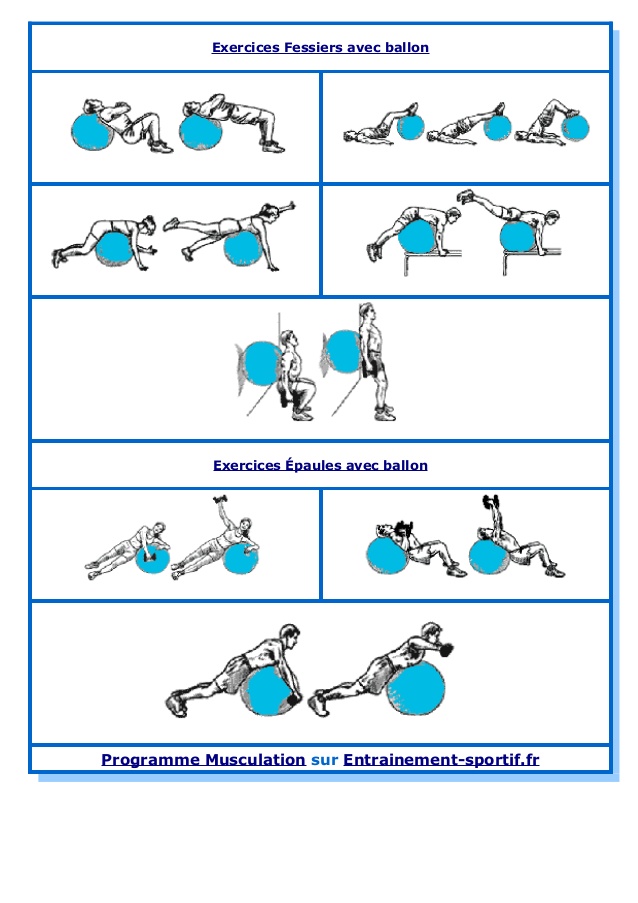 Exercices Fessiers avec ballon

Exercices Épaules avec ballon

Programme Musculation sur Entrainement-sportif.fr