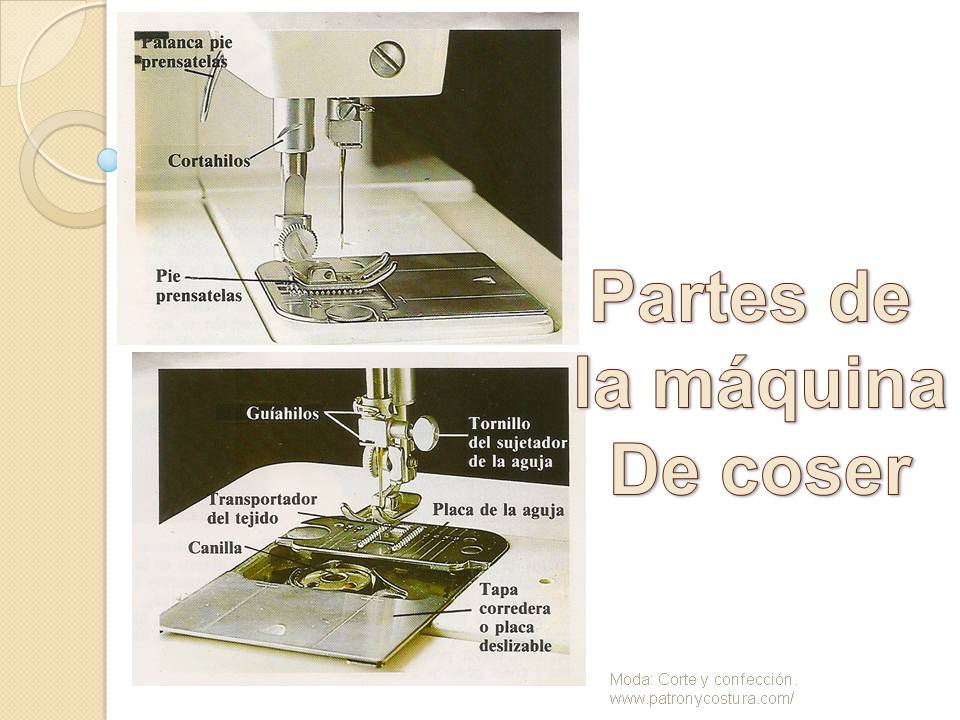 Palanca pie prensatelas

Cortahilos

Pie prensatelas

Guíahilos

Tornillo del sujetador de la aguja

Transportador del tejido

Placa de la aguja

Canilla

Tapa corredera o placa deslizable

Partes de la máquina De coser

Moda: Corte y confección.
www.patronycostura.com/